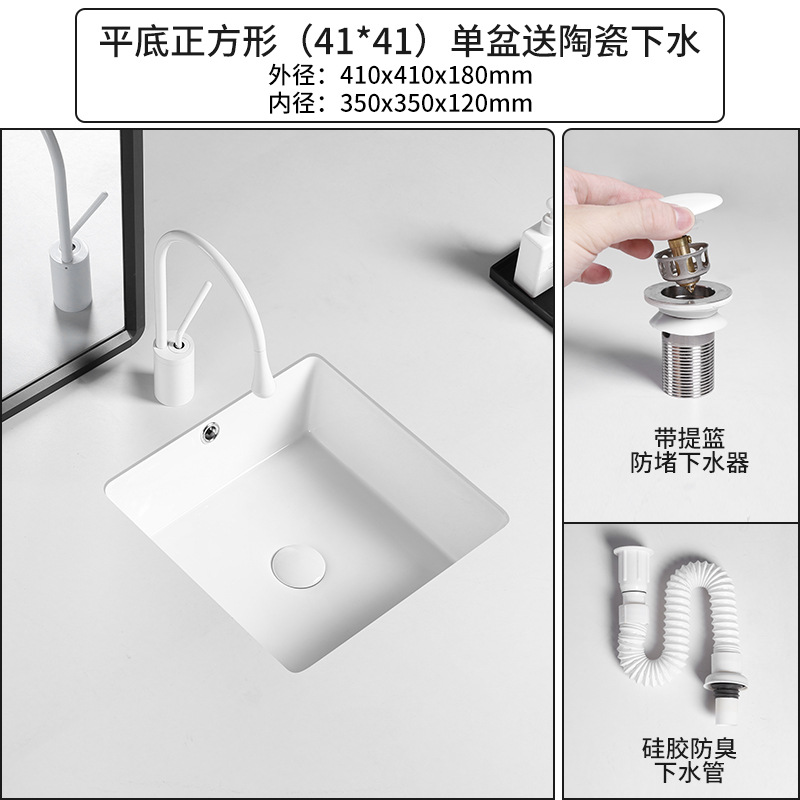 平底正方形（41*41）单盆送陶瓷下水
外径：410x410x180mm
内径：350x350x120mm

带提篮
防堵下水器

硅胶防臭
下水管