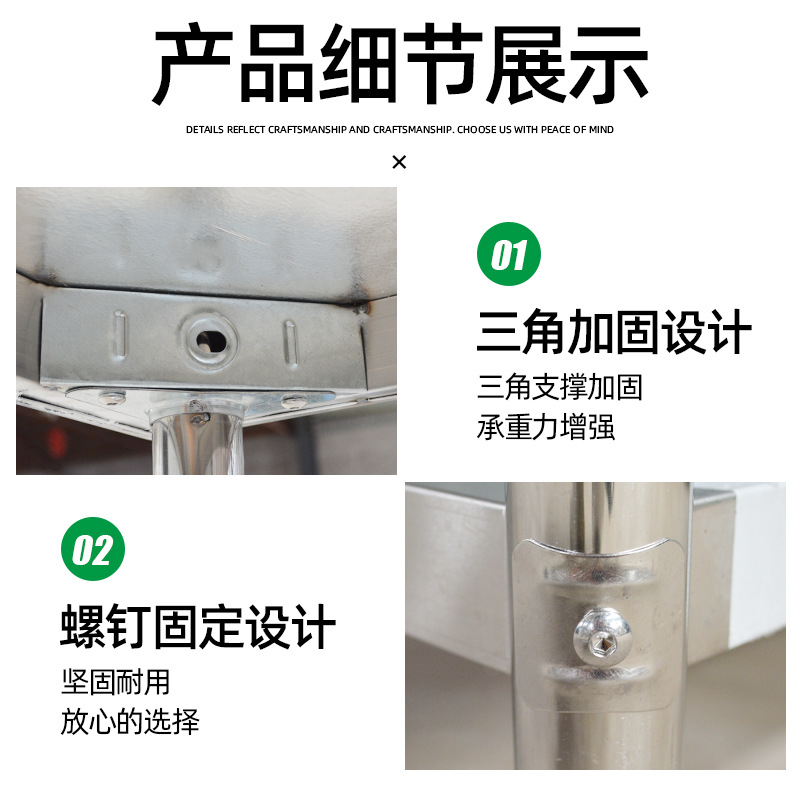 产品细节展示

DETAILS REFLECT CRAFTSMANSHIP AND CRAFTSMANSHIP. CHOOSE US WITH PEACE OF MIND

×

01

三角加固设计

三角支撑加固
承重力增强

02

螺钉固定设计

坚固耐用
放心的选择