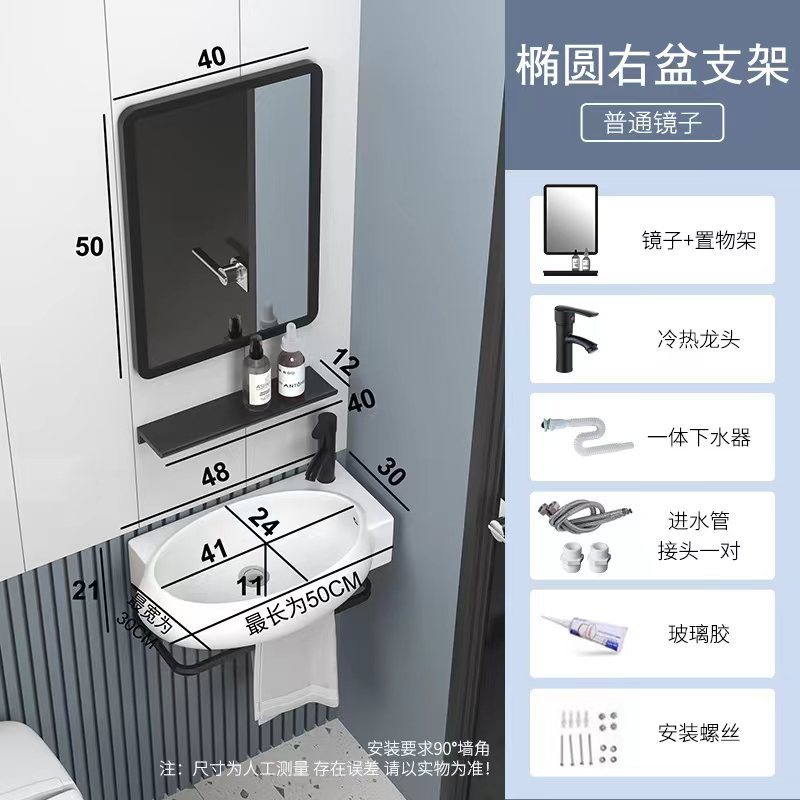 40

50

12

40

48

30

24

41

11

21

最宽为30CM

最长为50CM

安装要求90°墙角

注：尺寸为人工测量 存在误差 请以实物为准!

椭圆右盆支架

普通镜子

镜子+置物架

冷热龙头

一体下水器

进水管
接头一对

玻璃胶

安装螺丝