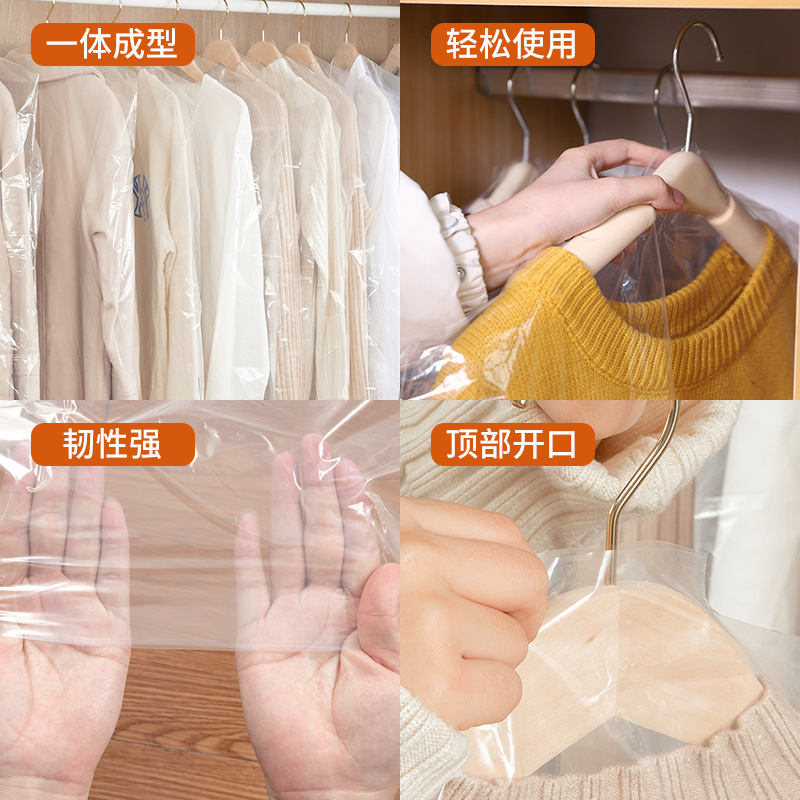 一体成型

轻松使用

韧性强

顶部开口