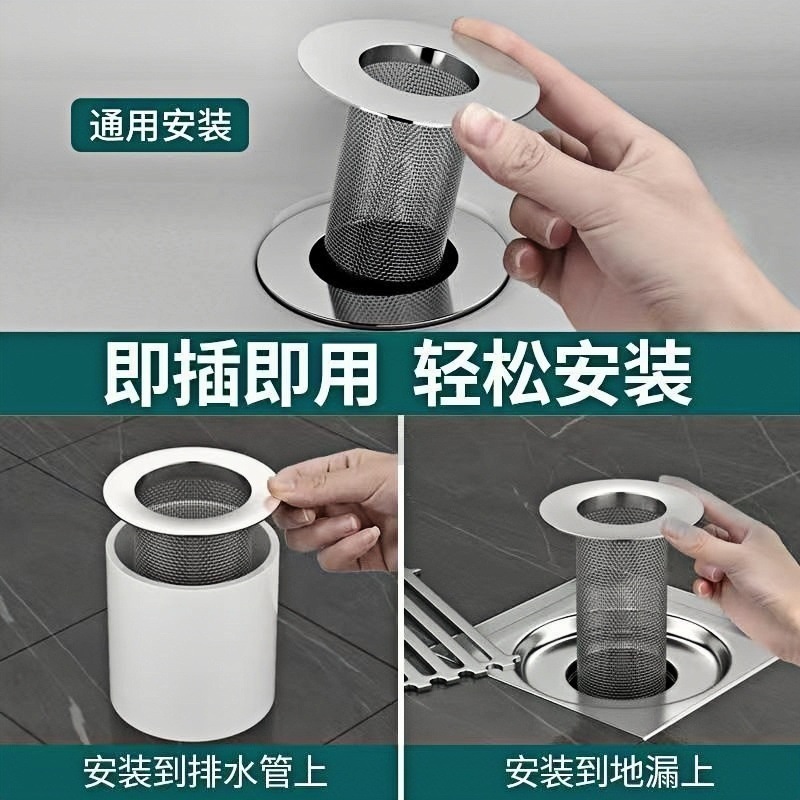 通用安装

即插即用 轻松安装

安装到排水管上

安装到地漏上