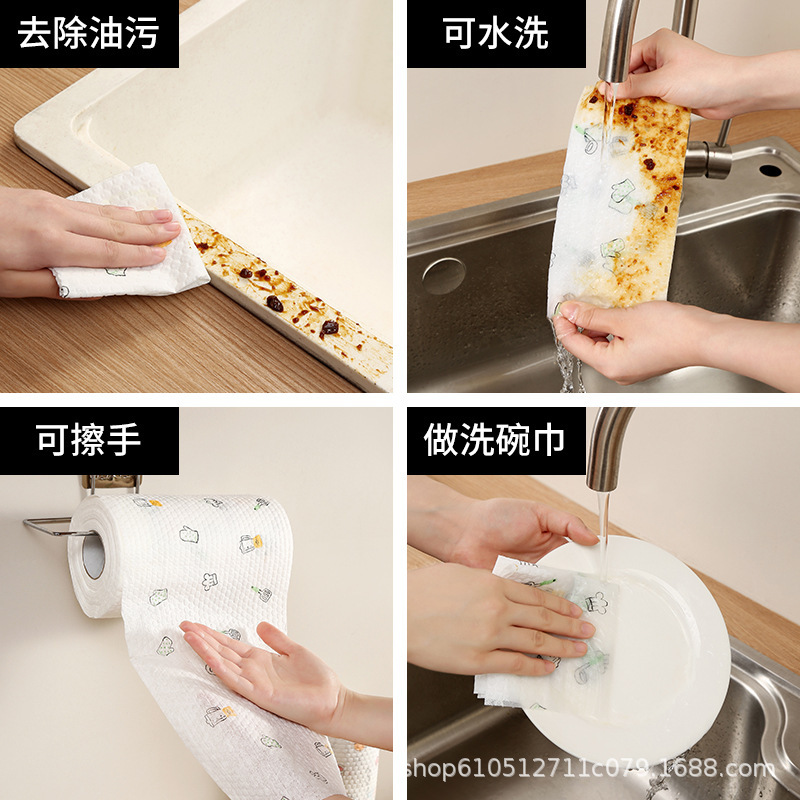 去除油污

可水洗

可擦手

做洗碗巾

shop610512711c079.1688.com