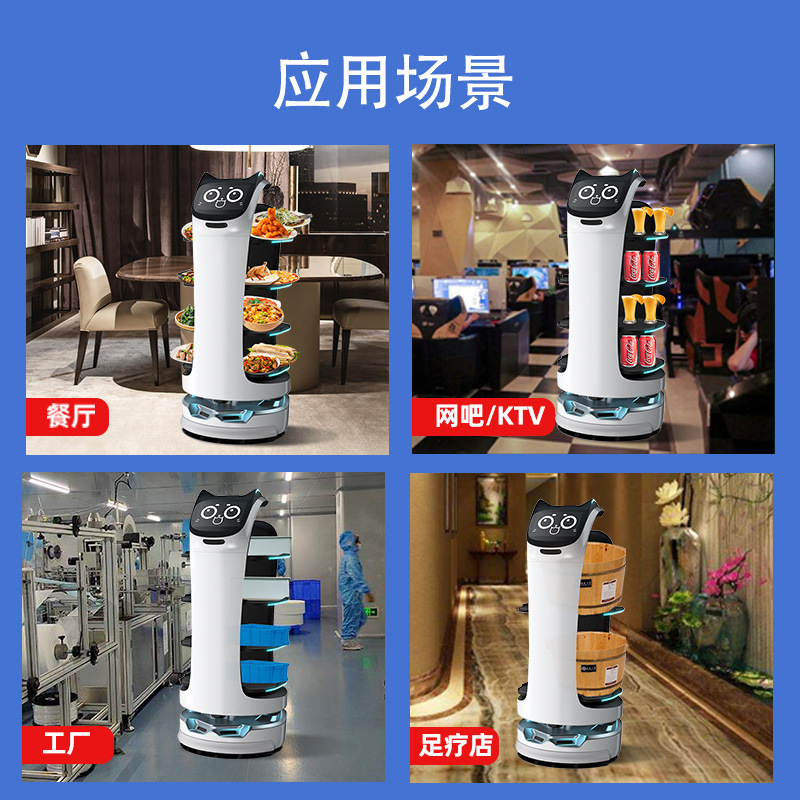 应用场景

餐厅

网吧/KTV

工厂

足疗店