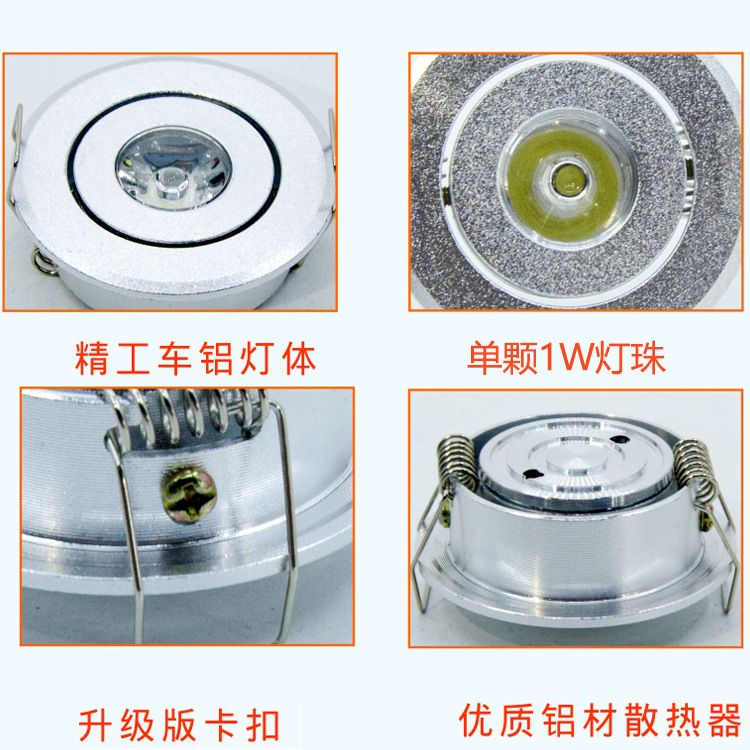 精工车铝灯体

单颗1W灯珠

升级版卡扣

优质铝材散热器