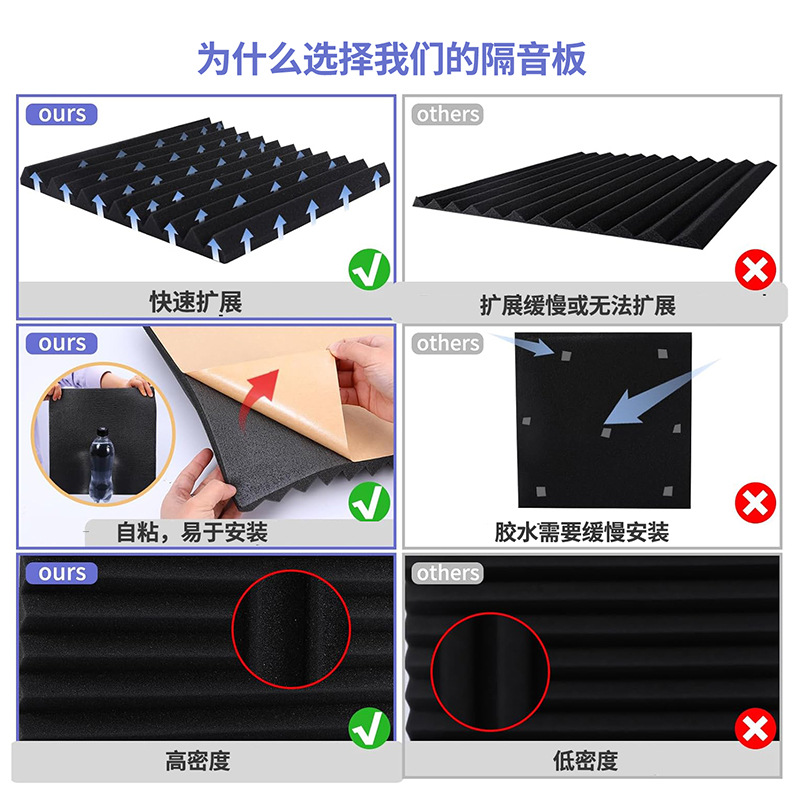 为什么选择我们的隔音板

ours

快速扩展

others

扩展缓慢或无法扩展

ours

自粘，易于安装

others

胶水需要缓慢安装

ours

高密度

others

低密度