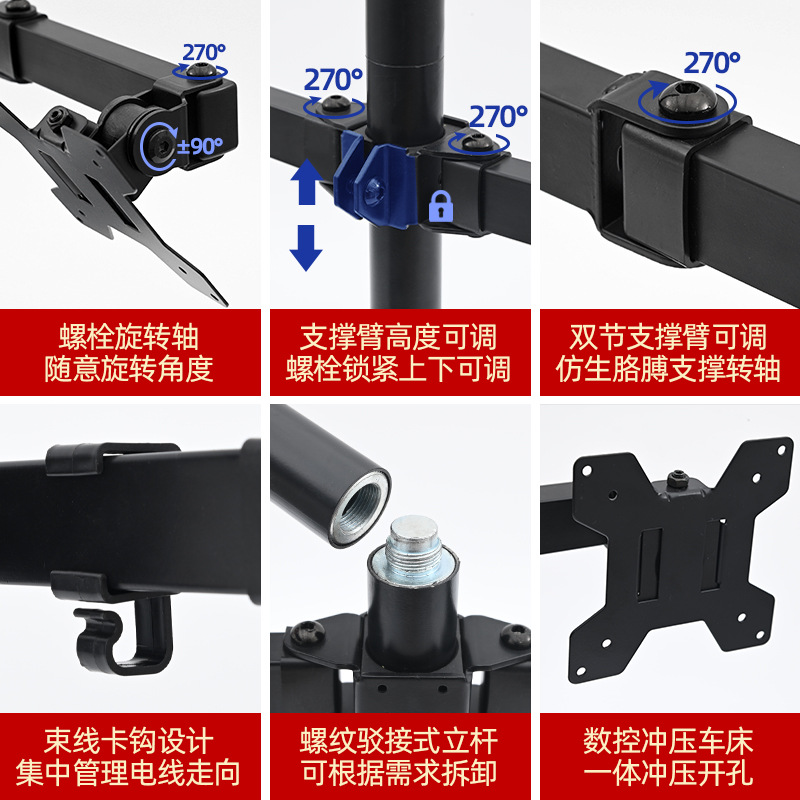 270°
±90°
螺栓旋转轴
随意旋转角度

270°
270°
支撑臂高度可调
螺栓锁紧上下可调

270°
双节支撑臂可调
仿生胳膊支撑转轴

束线卡钩设计
集中管理电线走向

螺纹驳接式立杆
可根据需求拆卸

数控冲压车床
一体冲压开孔