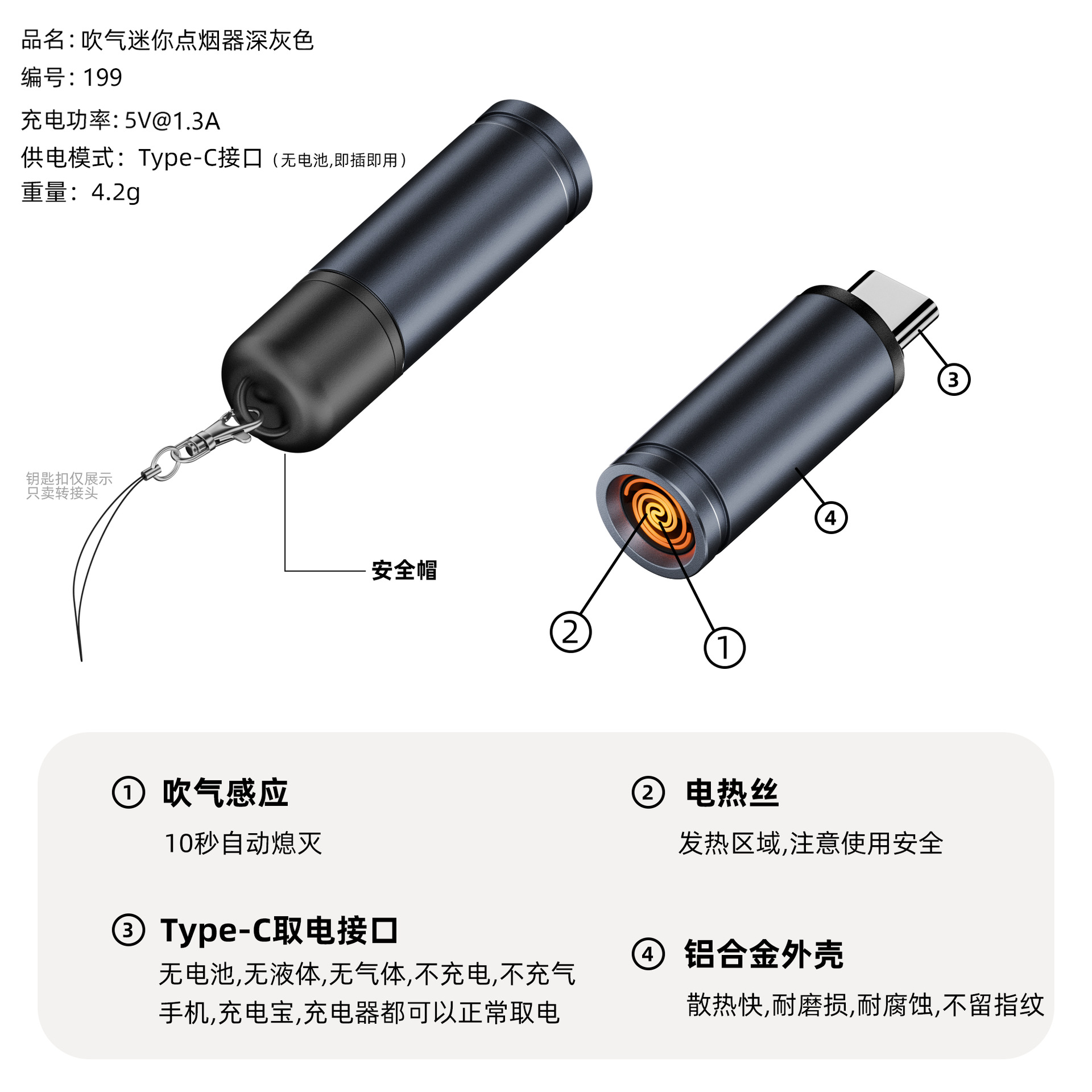 品名：吹气迷你点烟器深灰色
编号：199
充电功率：5V@1.3A
供电模式：Type-C接口（无电池,即插即用）
重量：4.2g

钥匙扣仅展示
只卖转接头

安全帽

③

④

②

①

① 吹气感应
10秒自动熄灭

② 电热丝
发热区域,注意使用安全

③ Type-C取电接口
无电池,无液体,无气体,不充电,不充气
手机,充电宝,充电器都可以正常取电

④ 铝合金外壳
散热快,耐磨损,耐腐蚀,不留指纹