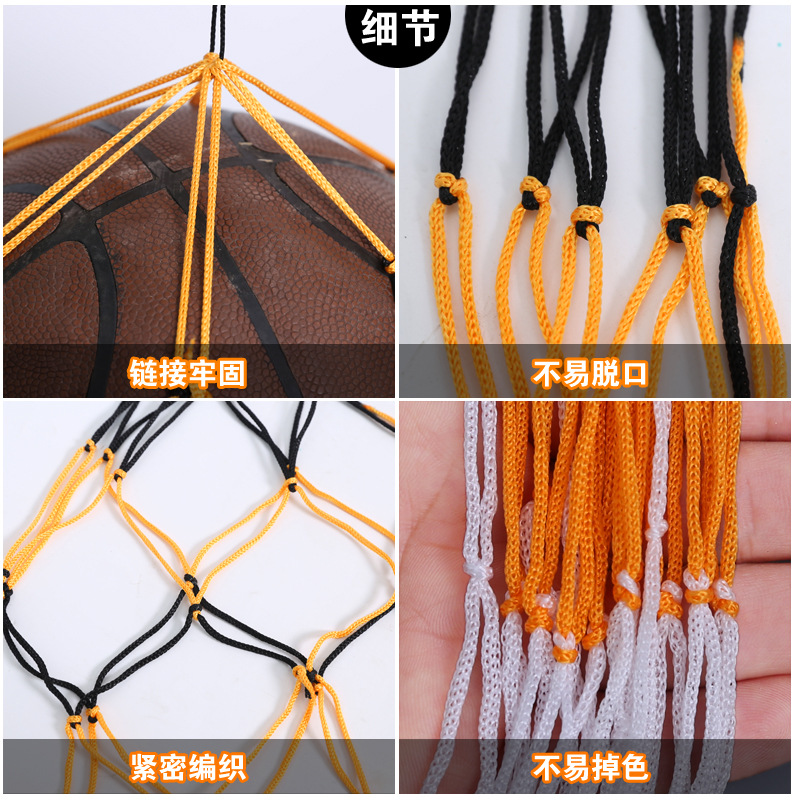 细节

链接牢固

不易脱口

紧密编织

不易掉色