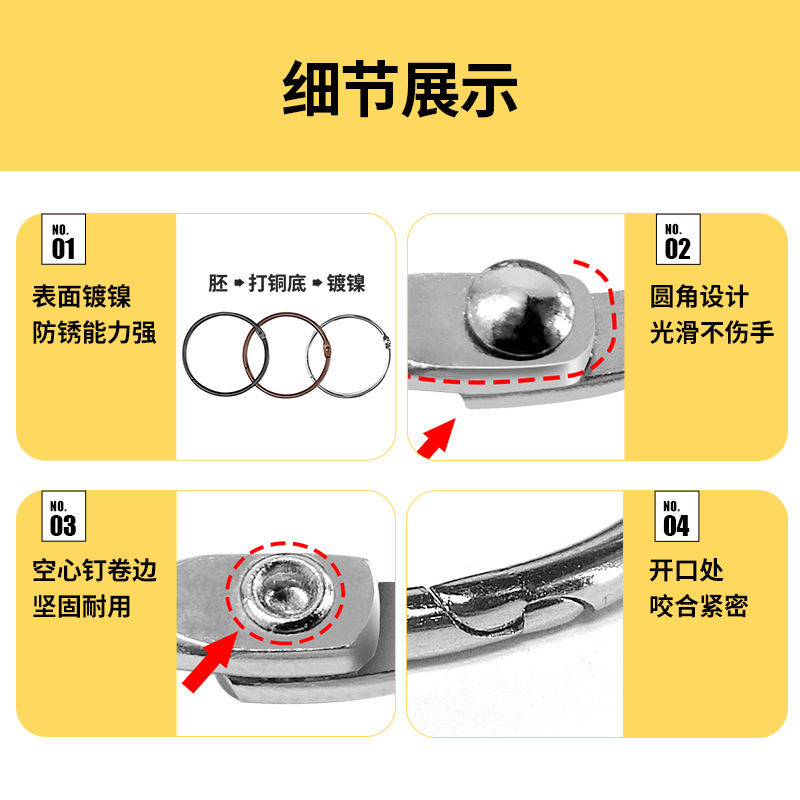 细节展示

NO.
01

表面镀镍
防锈能力强

胚 ➡ 打铜底 ➡ 镀镍

NO.
02

圆角设计
光滑不伤手

NO.
03

空心钉卷边
坚固耐用

NO.
04

开口处
咬合紧密