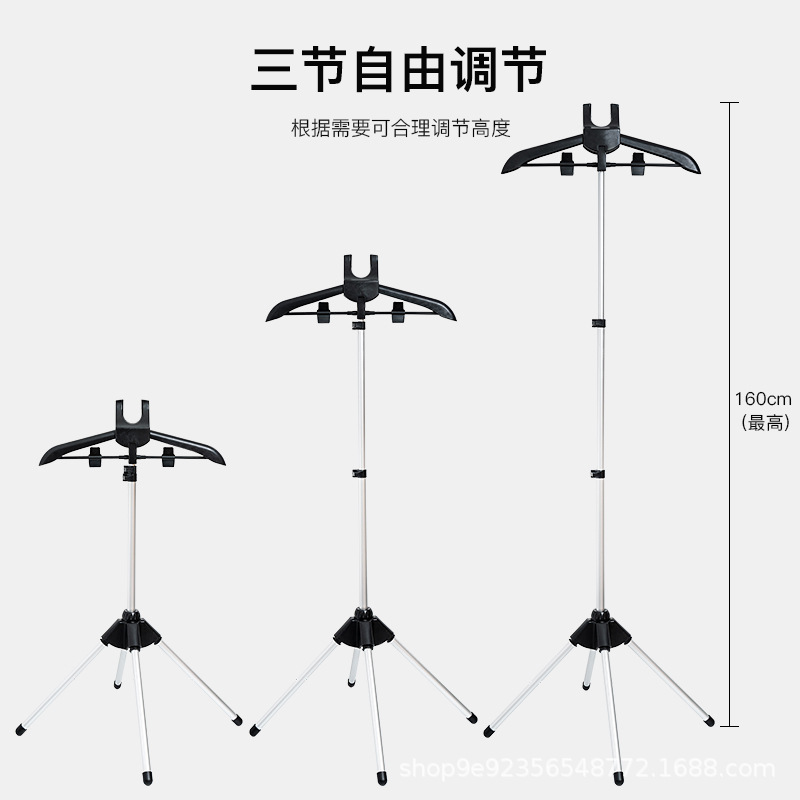 三节自由调节

根据需要可合理调节高度

160cm
(最高)

shop9e92356548772.1688.com