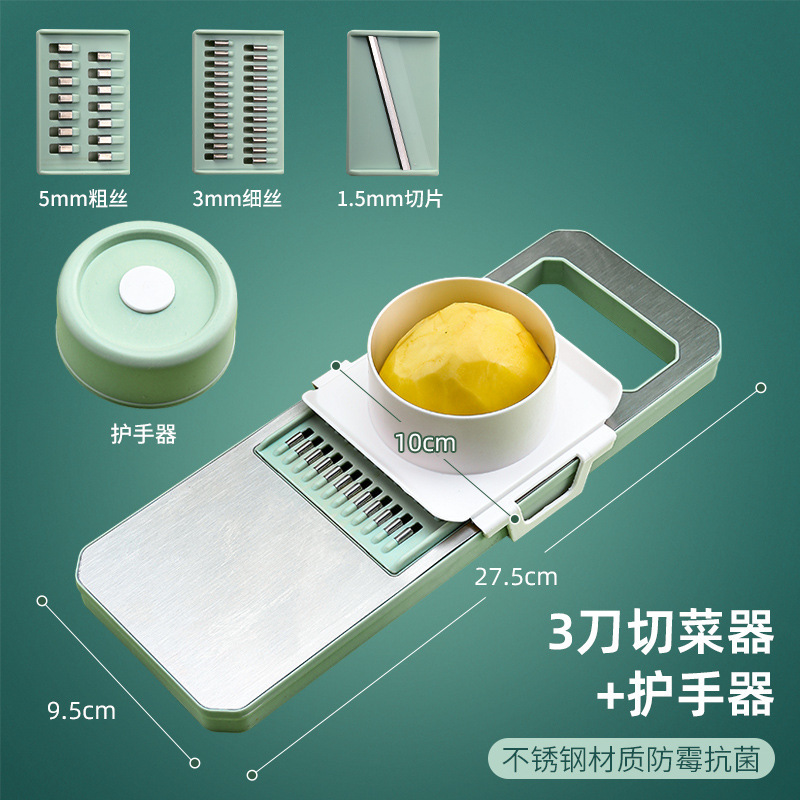 5mm粗丝

3mm细丝

1.5mm切片

护手器

10cm

27.5cm

9.5cm

3刀切菜器
+护手器

不锈钢材质防霉抗菌