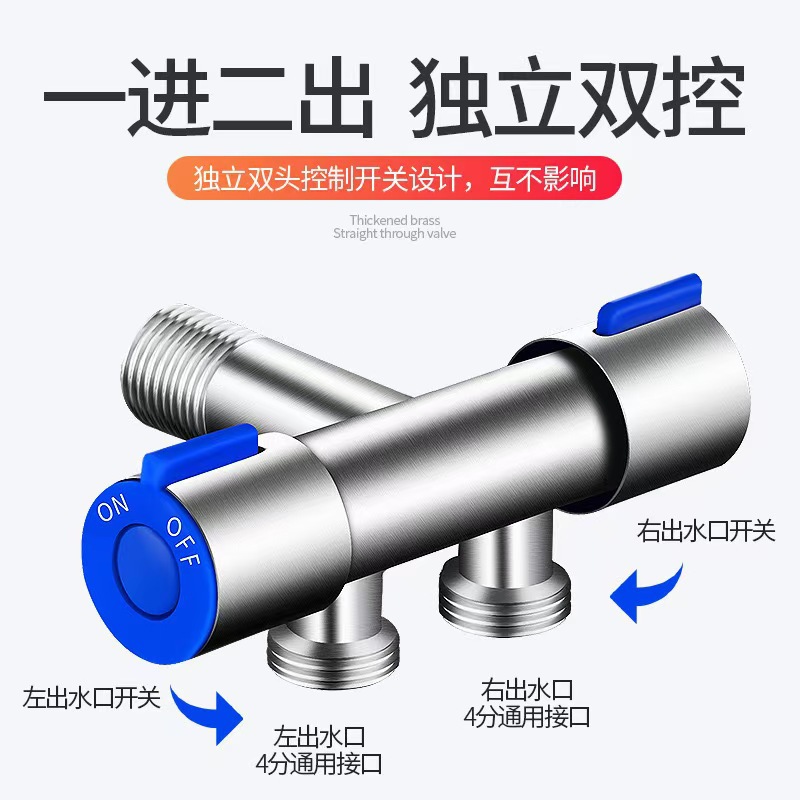 一进二出 独立双控

独立双头控制开关设计，互不影响

Thickened brass
Straight through valve

ON
OFF

右出水口开关

左出水口开关

右出水口
4分通用接口

左出水口
4分通用接口