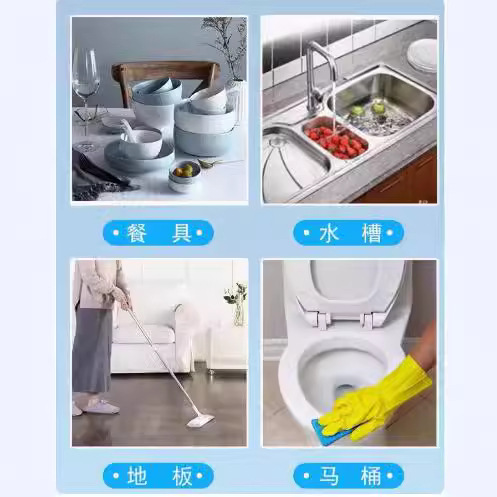 餐 具

水 槽

地 板

马 桶