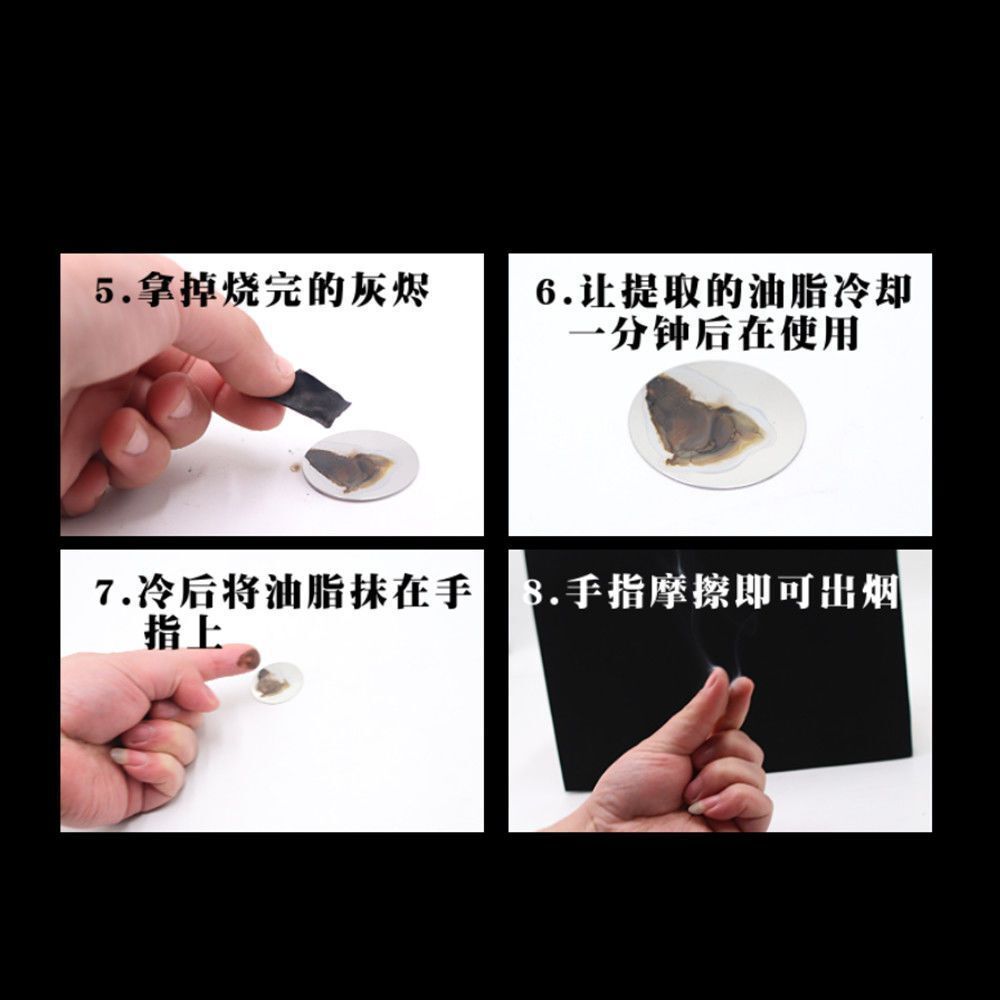 5.拿掉烧完的灰烬

6.让提取的油脂冷却一分钟后在使用

7.冷后将油脂抹在手指上

8.手指摩擦即可出烟