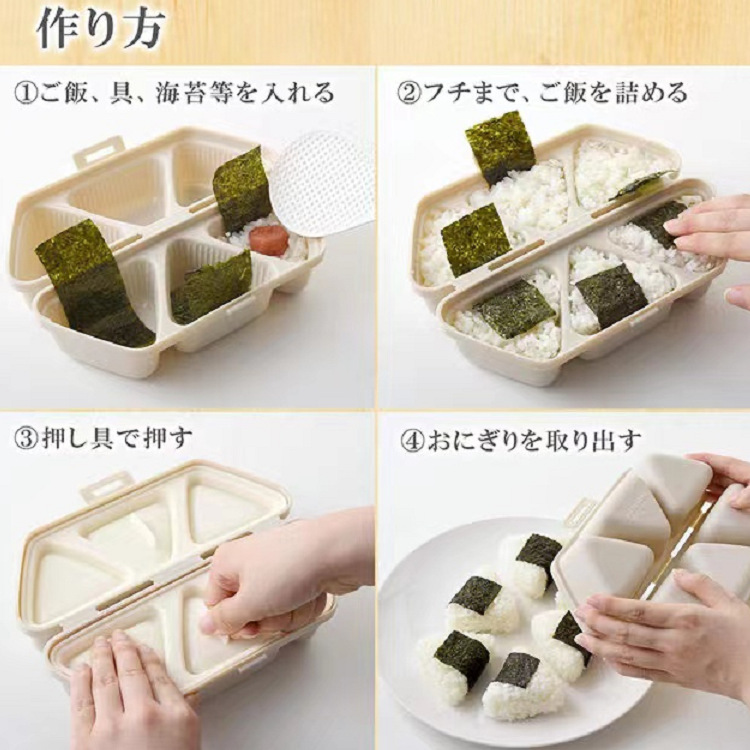 作り方

①ご飯、具、海苔等を入れる

②フチまで、ご飯を詰める

③押し具で押す

④おにぎりを取り出す