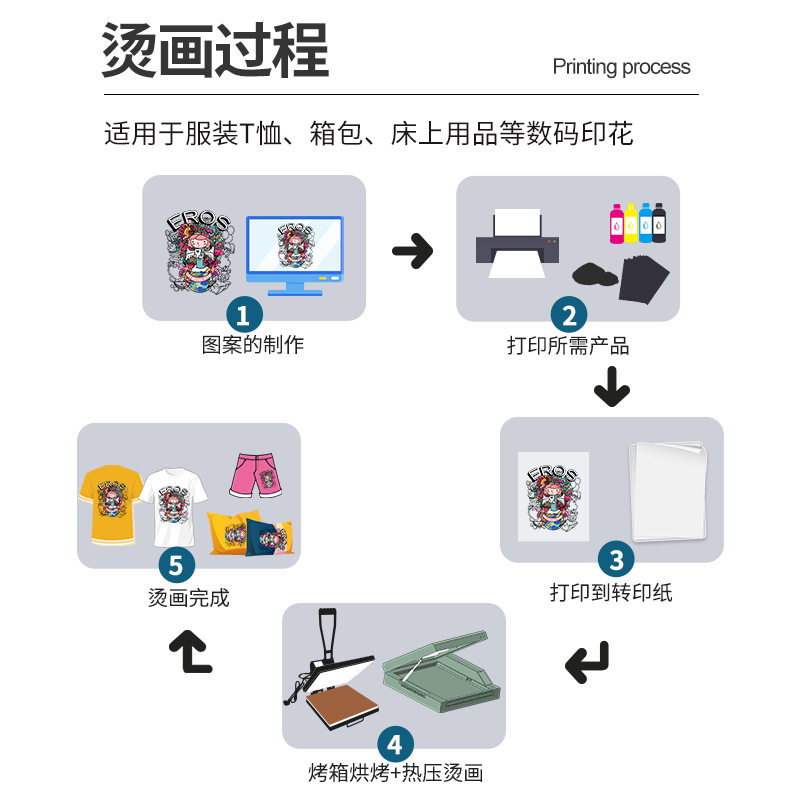 烫画过程

Printing process

适用于服装T恤、箱包、床上用品等数码印花

EROS

EROS

1
图案的制作

2
打印所需产品

EROS

3
打印到转印纸

4
烤箱烘烤+热压烫画

EROS

EROS

5
烫画完成