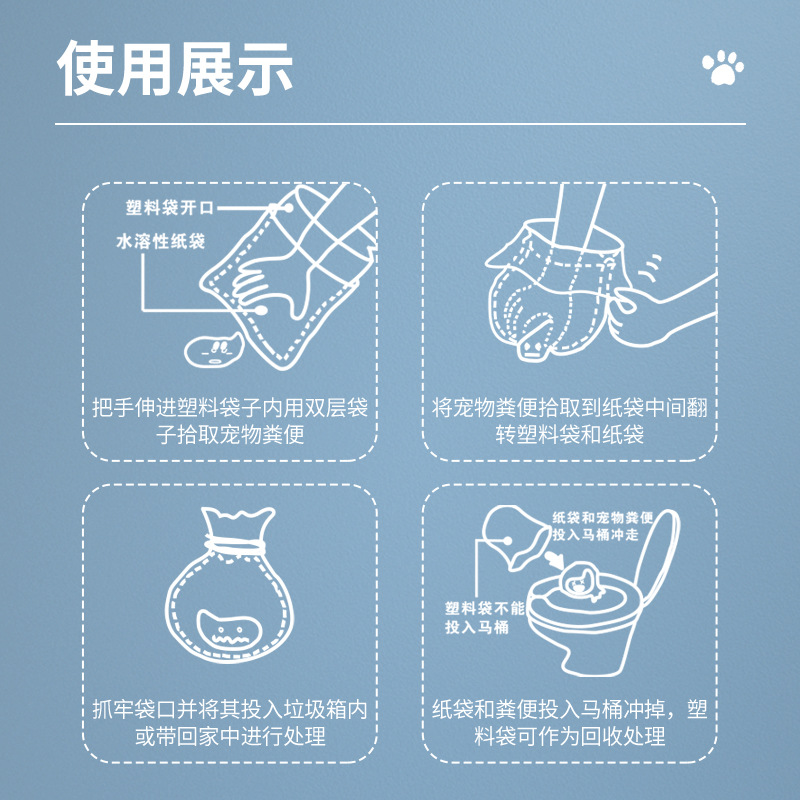 使用展示

塑料袋开口
水溶性纸袋

把手伸进塑料袋子内用双层袋子拾取宠物粪便

将宠物粪便拾取到纸袋中间翻转塑料袋和纸袋

抓牢袋口并将其投入垃圾箱内或带回家中进行处理

纸袋和宠物粪便投入马桶冲走
塑料袋不能投入马桶

纸袋和粪便投入马桶冲掉，塑料袋可作为回收处理