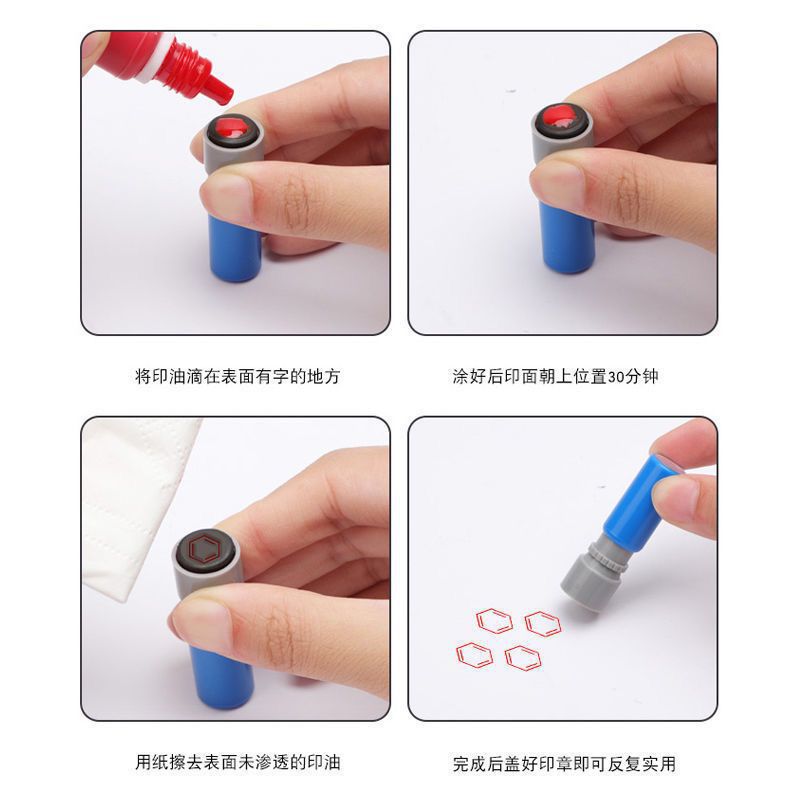 将印油滴在表面有字的地方

涂好后印面朝上位置30分钟

用纸擦去表面未渗透的印油

完成后盖好印章即可反复实用