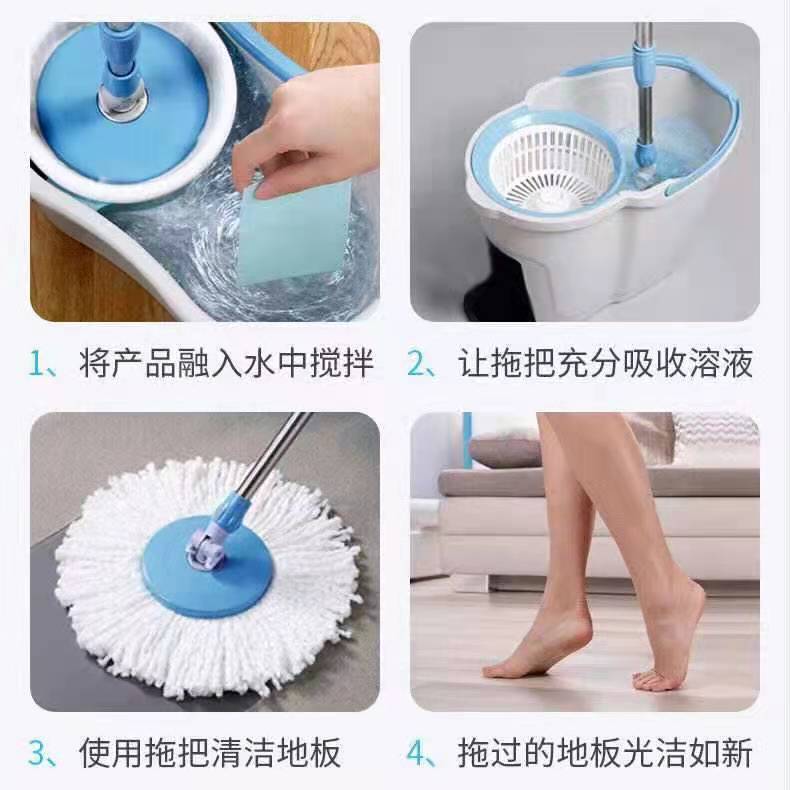 1、将产品融入水中搅拌

2、让拖把充分吸收溶液

3、使用拖把清洁地板

4、拖过的地板光洁如新