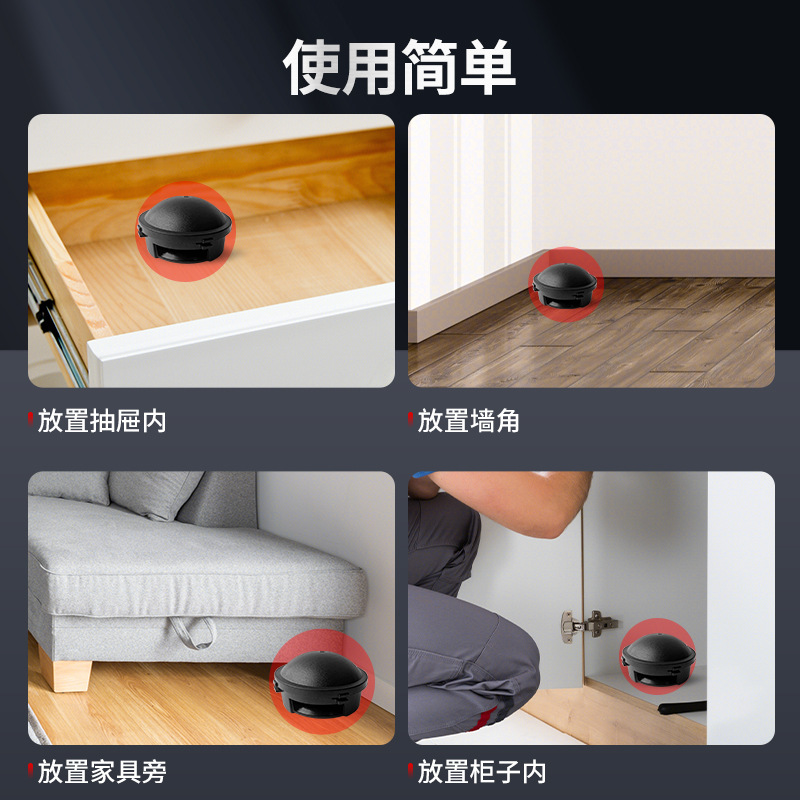 使用简单

放置抽屉内

放置墙角

放置家具旁

放置柜子内