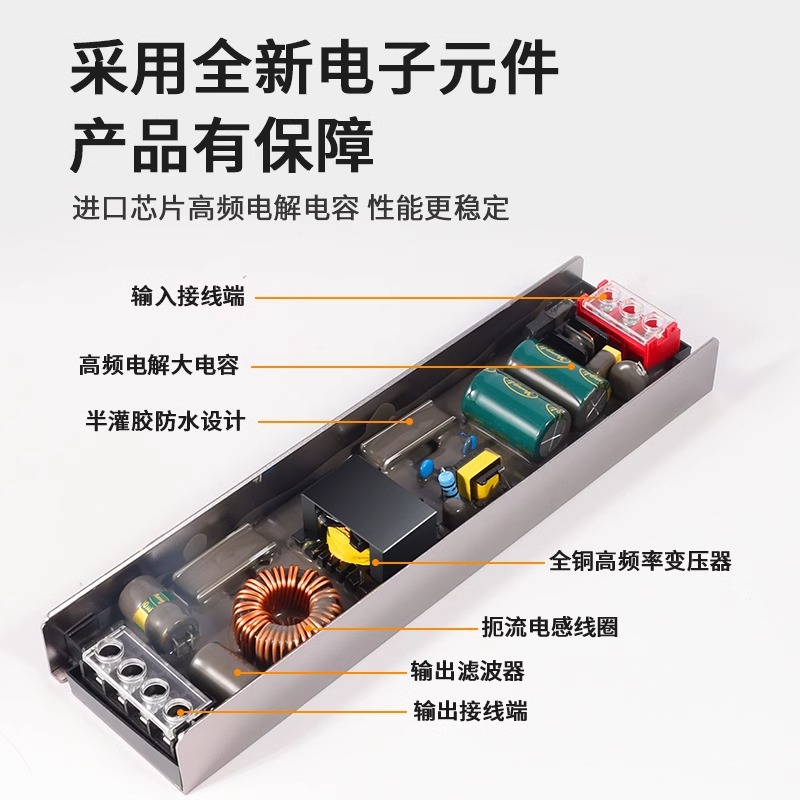 采用全新电子元件
产品有保障

进口芯片高频电解电容 性能更稳定

输入接线端

高频电解大电容

半灌胶防水设计

全铜高频率变压器

扼流电感线圈

输出滤波器

输出接线端