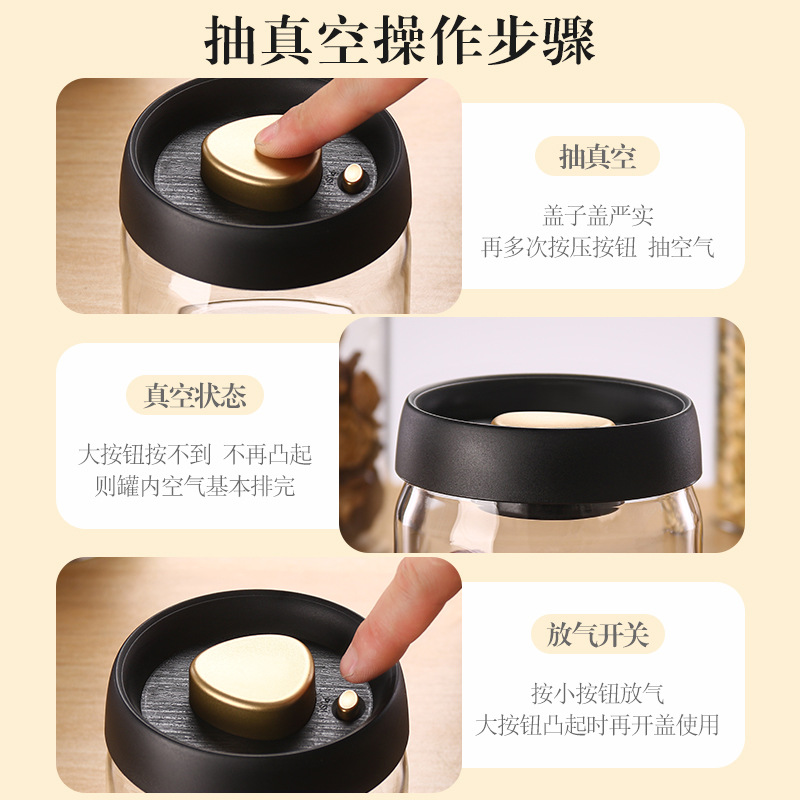 抽真空操作步骤

抽真空

盖子盖严实
再多次按压按钮 抽空气

真空状态

大按钮按不到 不再凸起
则罐内空气基本排完

放气开关

按小按钮放气
大按钮凸起时再开盖使用