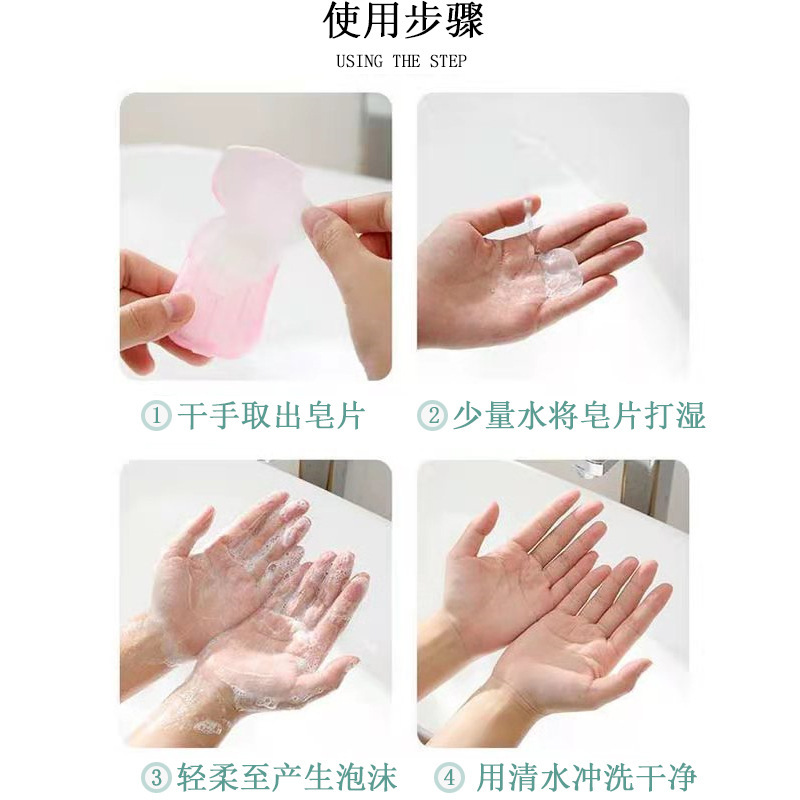 使用步骤

USING THE STEP

① 干手取出皂片

② 少量水将皂片打湿

③ 轻柔至产生泡沫

④ 用清水冲洗干净