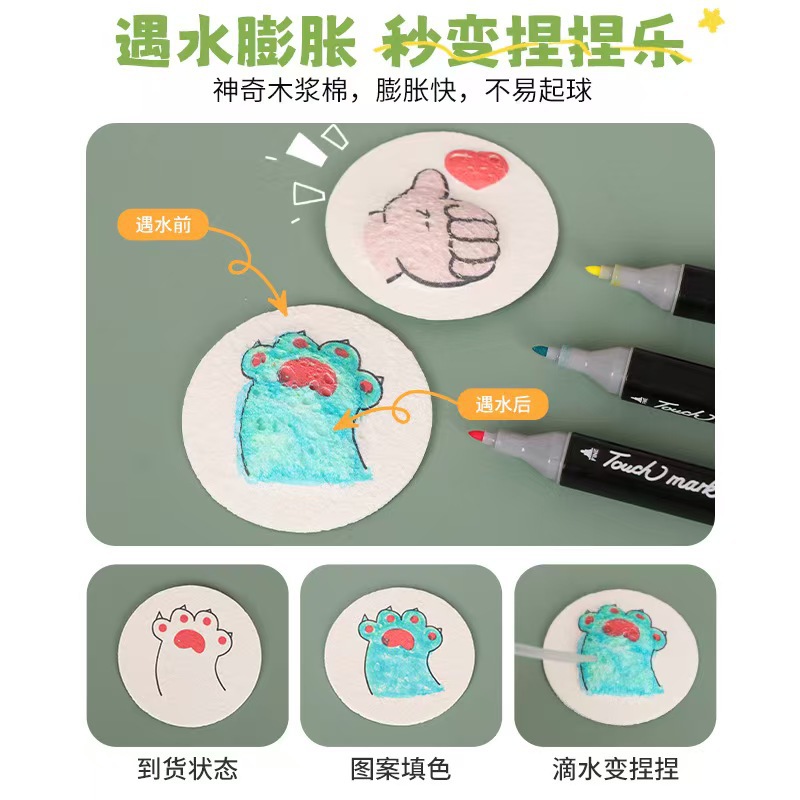 遇水膨胀 秒变捏捏乐
神奇木浆棉，膨胀快，不易起球

遇水前

遇水后

Touch

Touch mark

到货状态

图案填色

滴水变捏捏