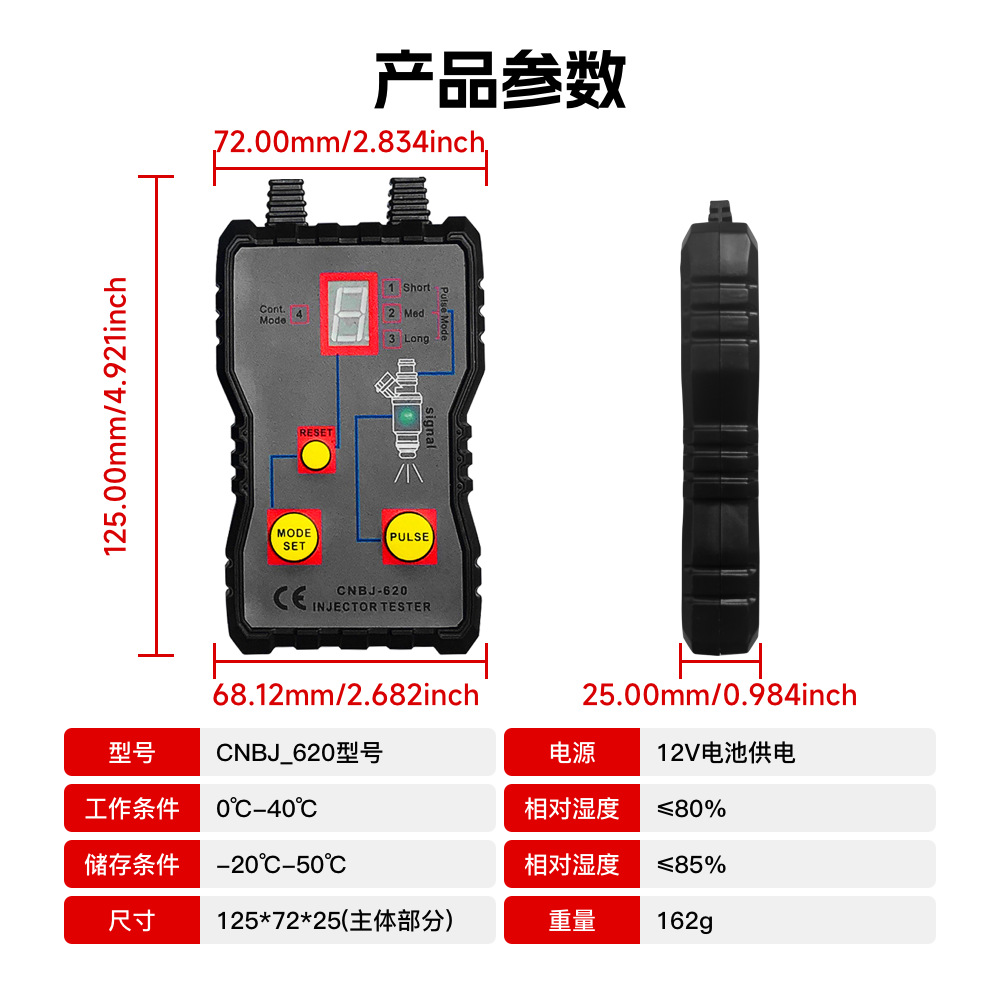 产品参数

72.00mm/2.834inch

125.00mm/4.921inch

Cont. Mode 4

1 Short
2 Med
3 Long
Pulse Mode

signal

RESET

MODE SET

PULSE

CE CNBJ-620 INJECTOR TESTER

68.12mm/2.682inch

25.00mm/0.984inch

| 型号 | CNBJ_620型号 | 电源 | 12V电池供电 |
|---|---|---|---|
| 工作条件 | 0℃-40℃ | 相对湿度 | ≤80% |
| 储存条件 | -20℃-50℃ | 相对湿度 | ≤85% |
| 尺寸 | 125*72*25(主体部分) | 重量 | 162g |