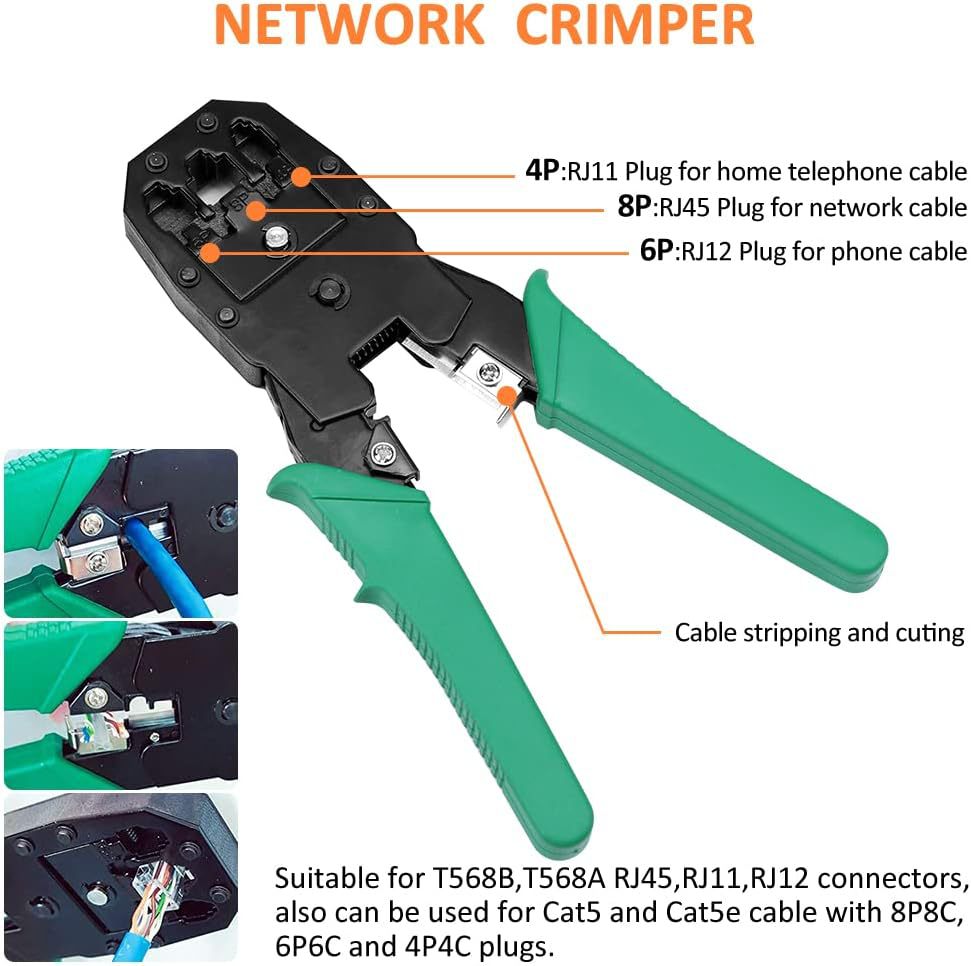 NETWORK CRIMPER

4P:RJ11 Plug for home telephone cable
8P:RJ45 Plug for network cable
6P:RJ12 Plug for phone cable

Cable stripping and cuting

Suitable for T568B,T568A RJ45,RJ11,RJ12 connectors, also can be used for Cat5 and Cat5e cable with 8P8C, 6P6C and 4P4C plugs.