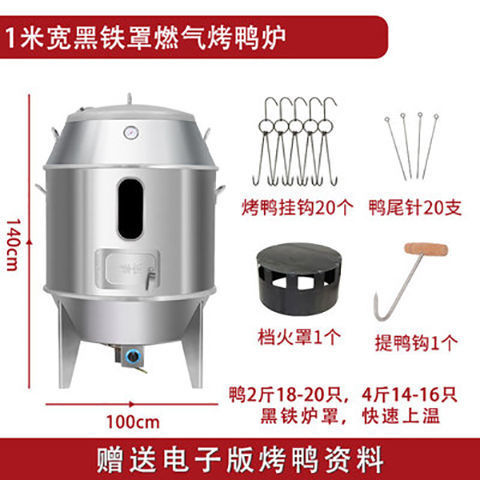 1米宽黑铁罩燃气烤鸭炉

140cm

100cm

烤鸭挂钩20个

鸭尾针20支

档火罩1个

提鸭钩1个

鸭2斤18-20只，4斤14-16只
黑铁炉罩，快速上温

赠送电子版烤鸭资料