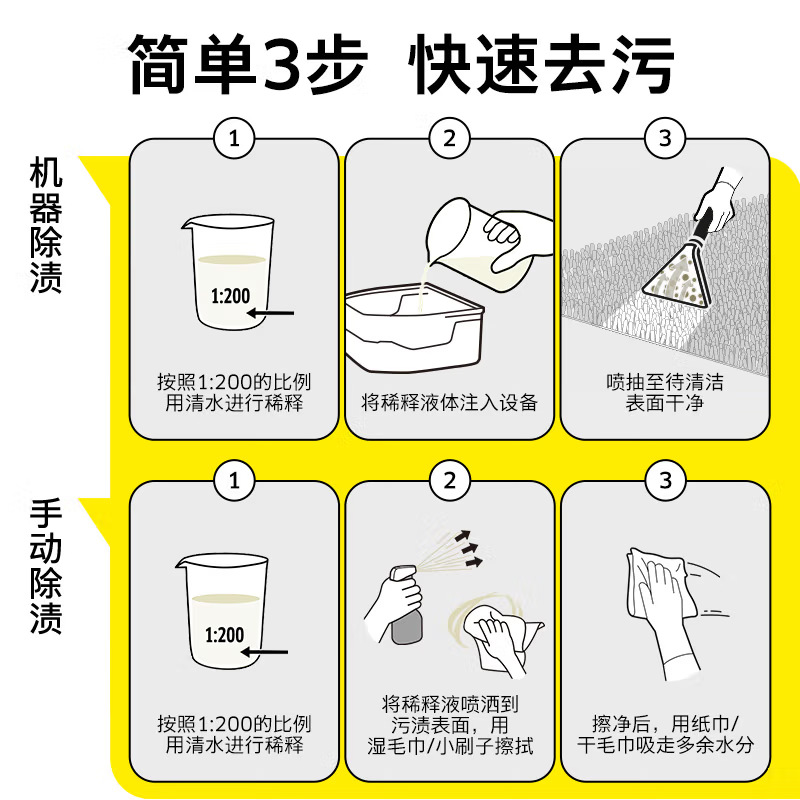 简单3步 快速去污

机器除渍

1
1:200
按照1:200的比例用清水进行稀释

2
将稀释液体注入设备

3
喷抽至待清洁表面干净

手动除渍

1
1:200
按照1:200的比例用清水进行稀释

2
将稀释液喷洒到污渍表面，用湿毛巾/小刷子擦拭

3
擦净后，用纸巾/干毛巾吸走多余水分