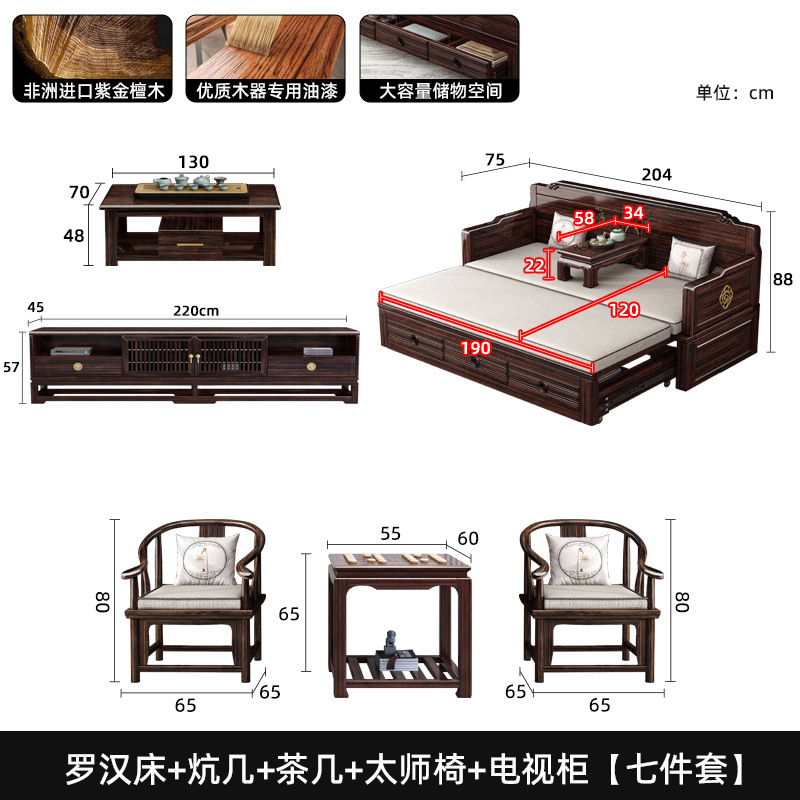 非洲进口紫金檀木

优质木器专用油漆

大容量储物空间

单位：cm

130

70

48

75

204

58

34

22

88

120

190

45

220cm

57

80

65

65

55

60

65

80

65

65

罗汉床+炕几+茶几+太师椅+电视柜【七件套】