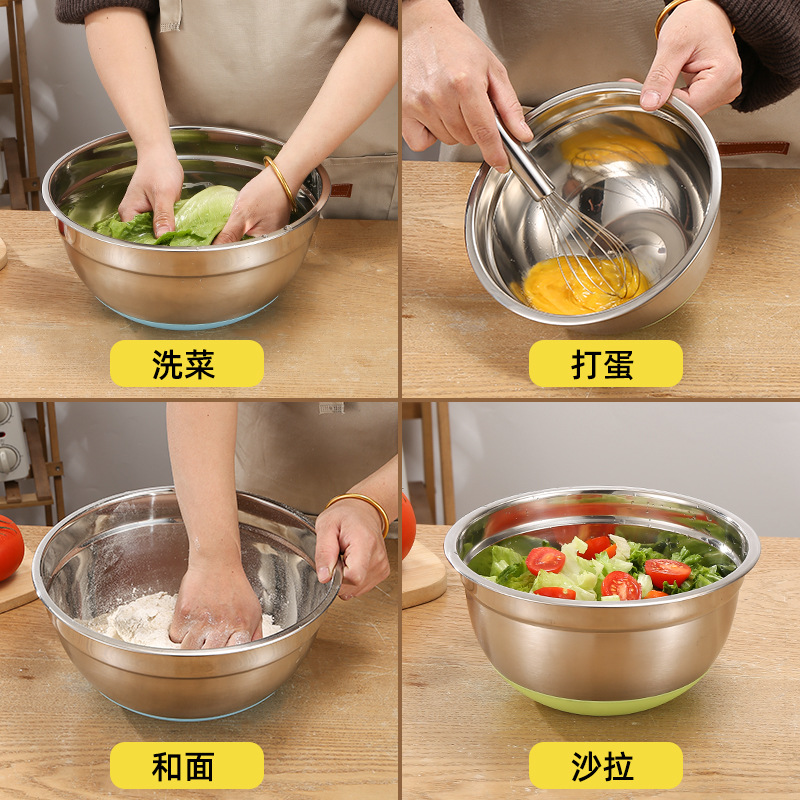 洗菜

打蛋

和面

沙拉