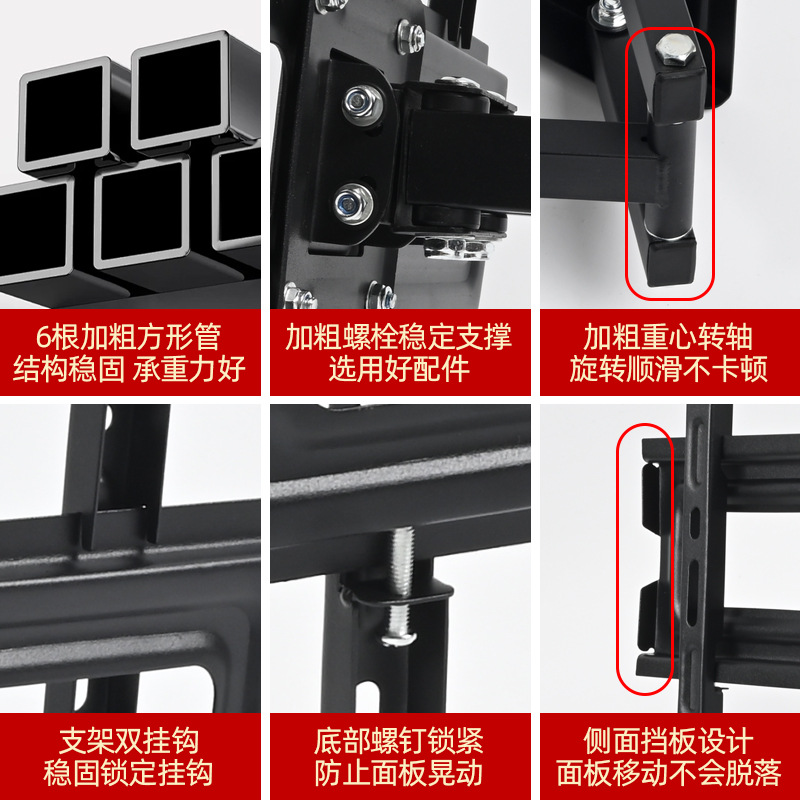 6根加粗方形管
结构稳固 承重力好

加粗螺栓稳定支撑
选用好配件

加粗重心转轴
旋转顺滑不卡顿

支架双挂钩
稳固锁定挂钩

底部螺钉锁紧
防止面板晃动

侧面挡板设计
面板移动不会脱落