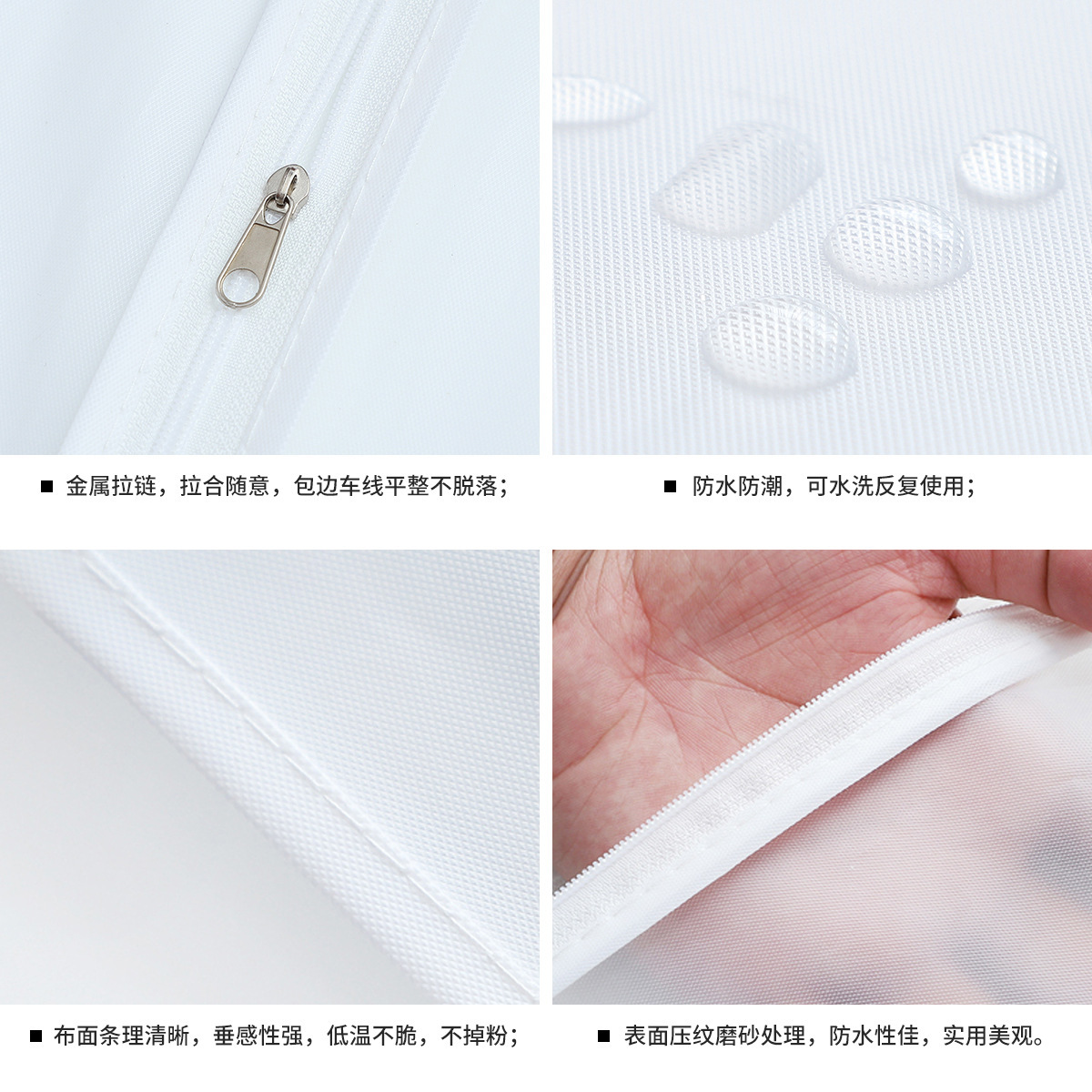 ■ 金属拉链，拉合随意，包边车线平整不脱落；

■ 防水防潮，可水洗反复使用；

■ 布面条理清晰，垂感性强，低温不脆，不掉粉；

■ 表面压纹磨砂处理，防水性佳，实用美观。