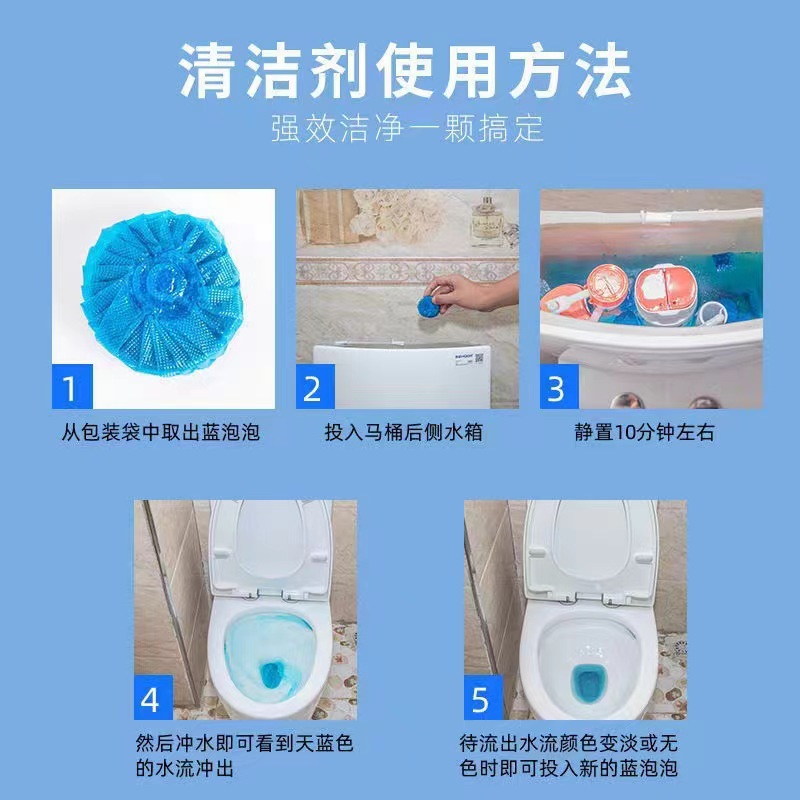 清洁剂使用方法
强效洁净一颗搞定

1
从包装袋中取出蓝泡泡

2
投入马桶后侧水箱

3
静置10分钟左右

4
然后冲水即可看到天蓝色的水流冲出

5
待流出水流颜色变淡或无色时即可投入新的蓝泡泡