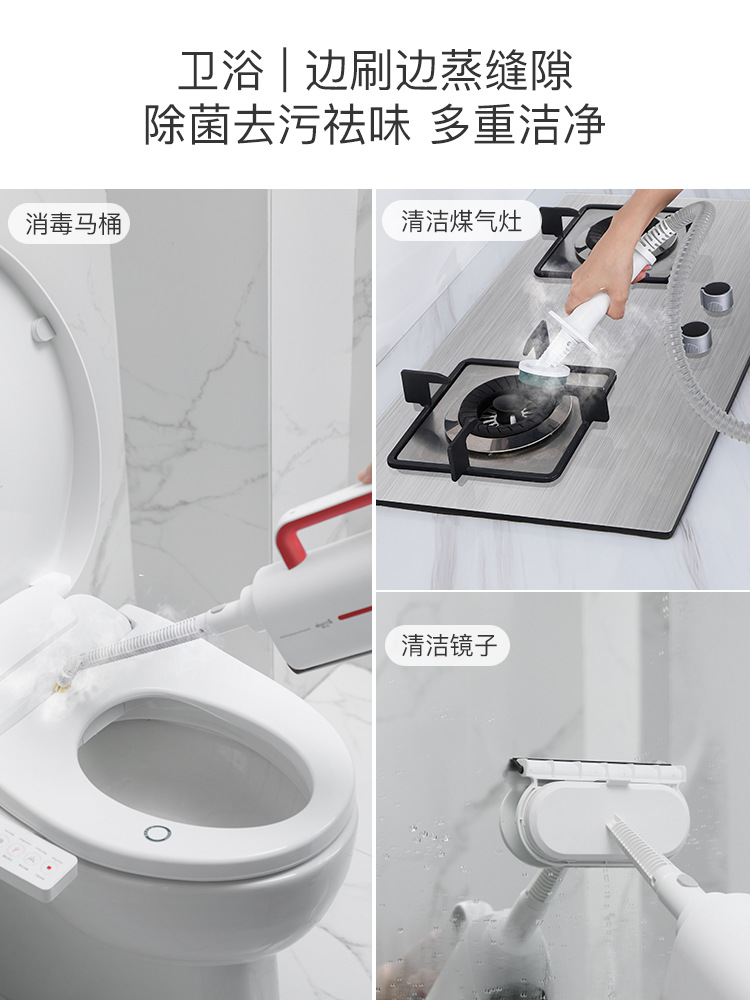 卫浴｜边刷边蒸缝隙
除菌去污祛味 多重洁净

消毒马桶

清洁煤气灶

清洁镜子