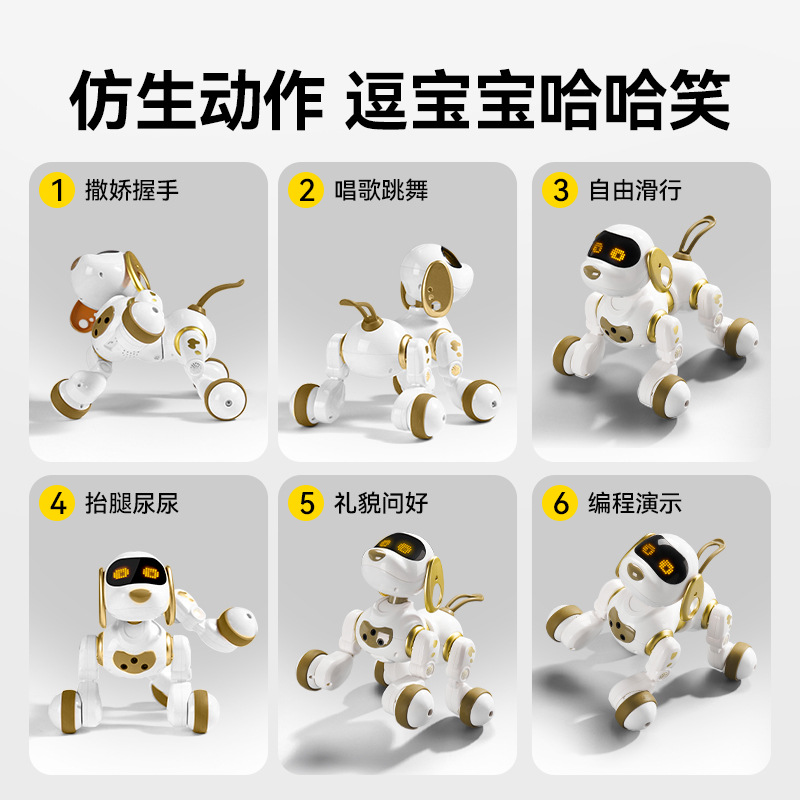 仿生动作 逗宝宝哈哈笑

1 撒娇握手

2 唱歌跳舞

3 自由滑行

4 抬腿尿尿

5 礼貌问好

6 编程演示