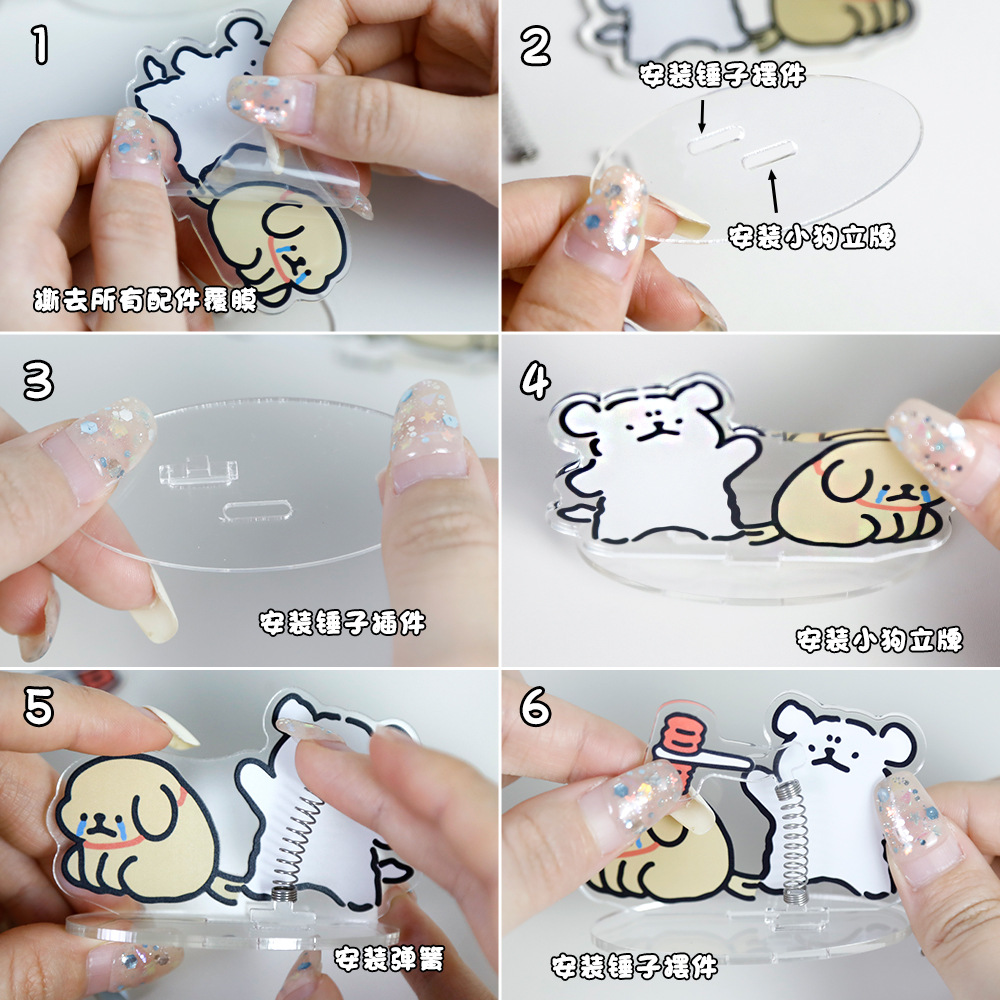 1

撕去所有配件覆膜

2

安装锤子摆件

安装小狗立牌

3

安装锤子插件

4

安装小狗立牌

5

安装弹簧

6

安装锤子摆件