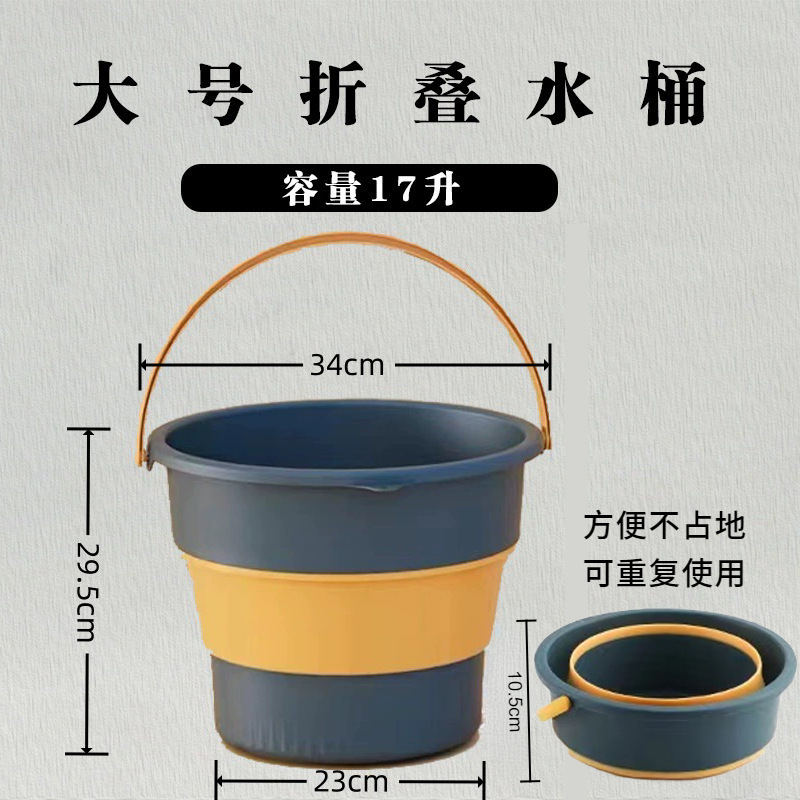 大号折叠水桶

容量17升

34cm

29.5cm

方便不占地
可重复使用

10.5cm

23cm