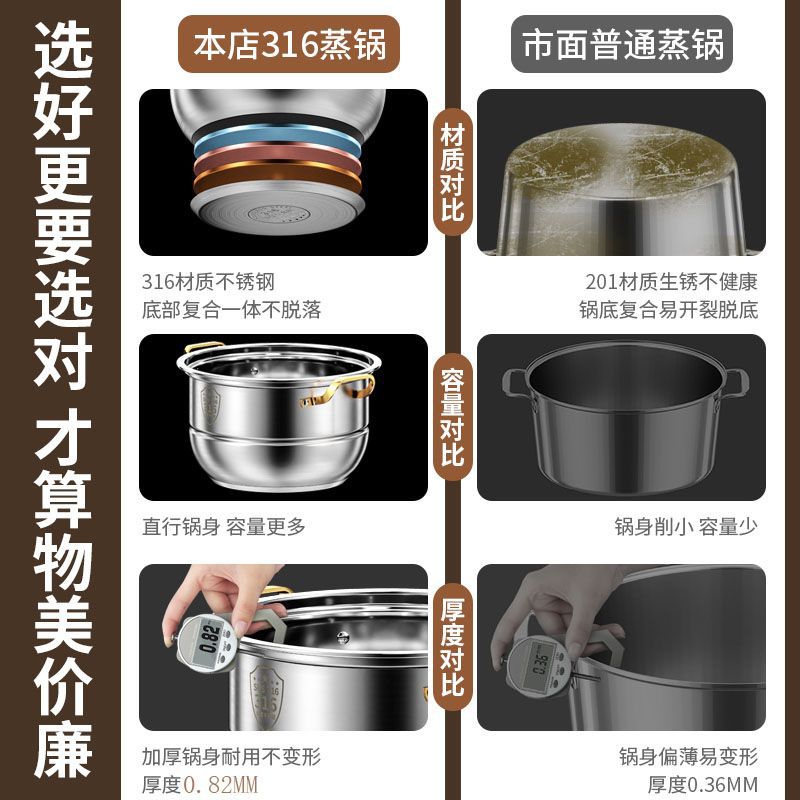 选好更要选对 才算物美价廉

本店316蒸锅

市面普通蒸锅

材质对比

316材质不锈钢
底部复合一体不脱落

201材质生锈不健康
锅底复合易开裂脱底

容量对比

直行锅身 容量更多

锅身削小 容量少

厚度对比

0.82

0.36

加厚锅身耐用不变形
厚度0.82MM

锅身偏薄易变形
厚度0.36MM