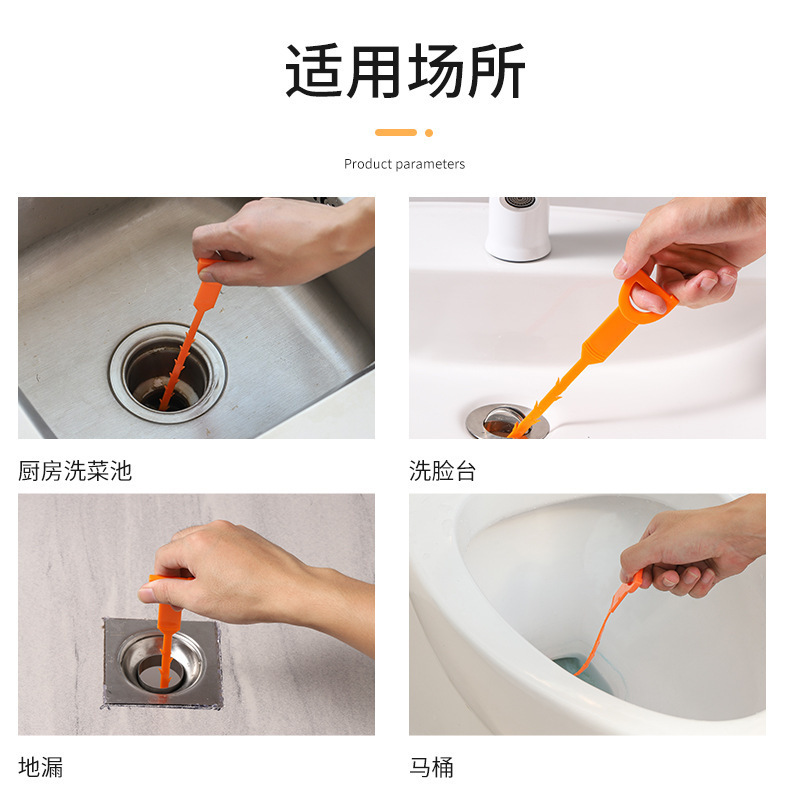 适用场所

Product parameters

厨房洗菜池

洗脸台

地漏

马桶