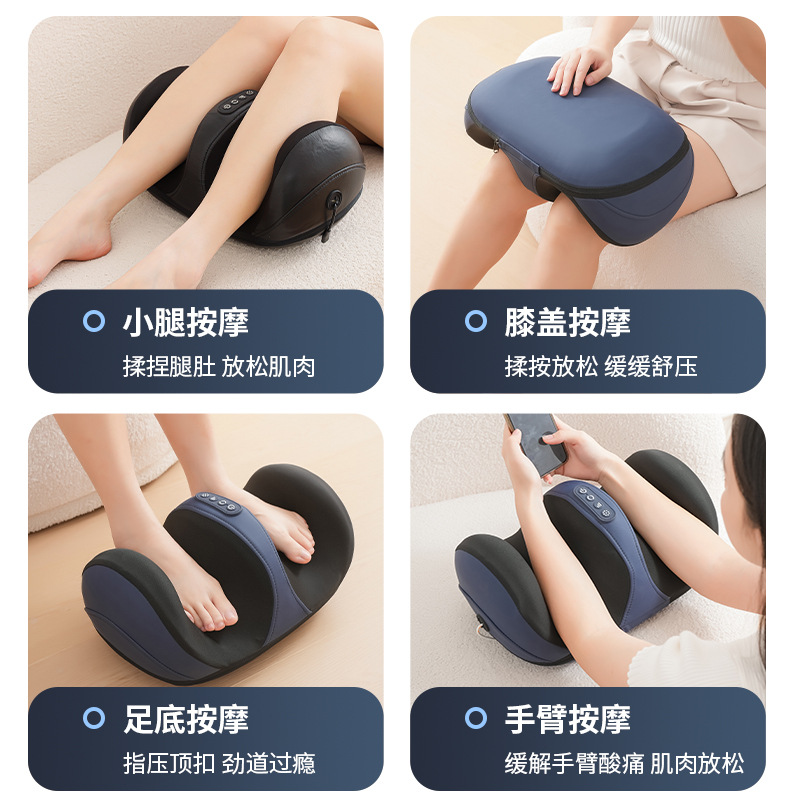 小腿按摩
揉捏腿肚 放松肌肉

膝盖按摩
揉按放松 缓缓舒压

足底按摩
指压顶扣 劲道过瘾

手臂按摩
缓解手臂酸痛 肌肉放松