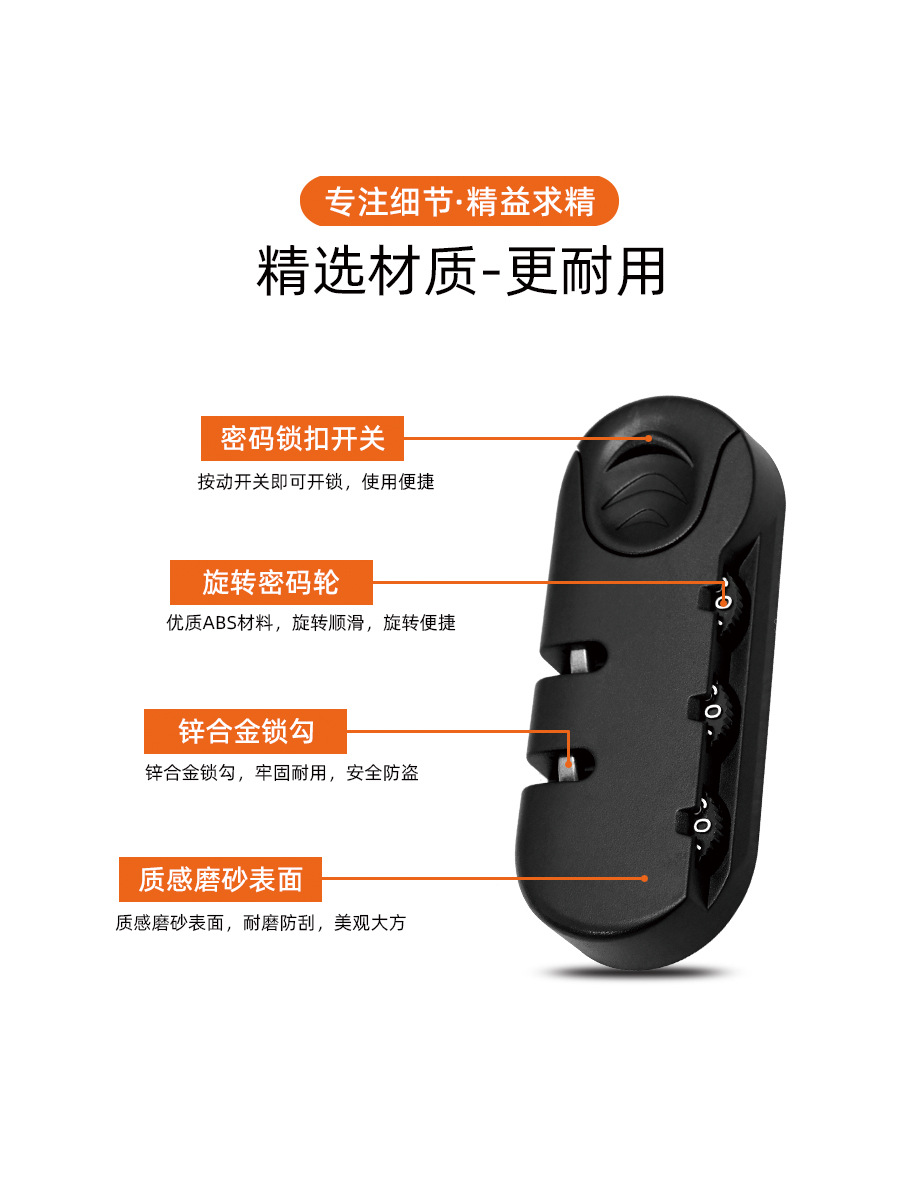 专注细节·精益求精

精选材质-更耐用

密码锁扣开关

按动开关即可开锁，使用便捷

旋转密码轮

优质ABS材料，旋转顺滑，旋转便捷

锌合金锁勾

锌合金锁勾，牢固耐用，安全防盗

质感磨砂表面

质感磨砂表面，耐磨防刮，美观大方

0

0

0