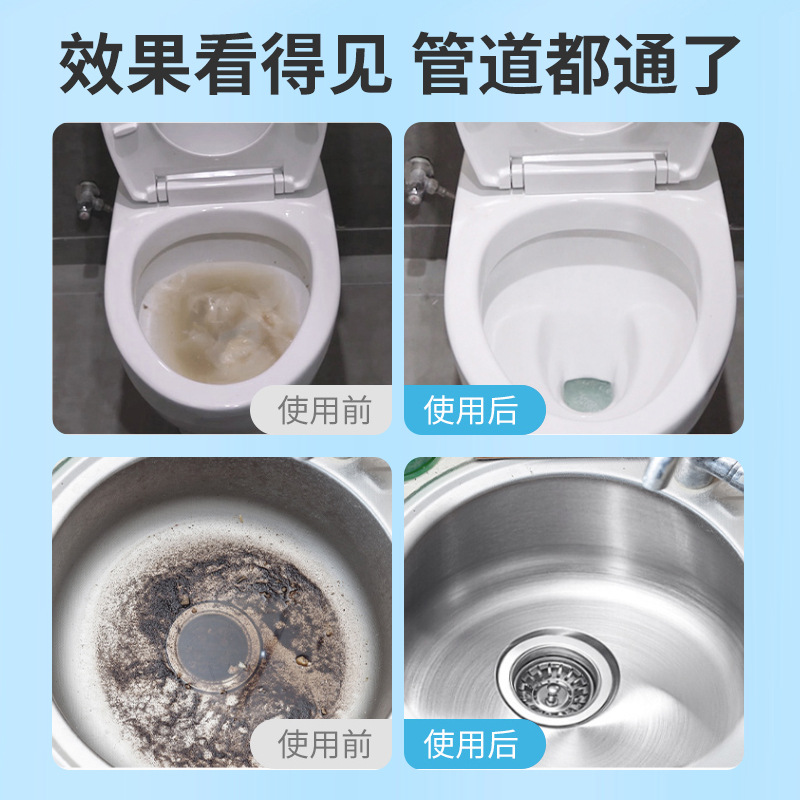 效果看得见 管道都通了

使用前

使用后

使用前

使用后