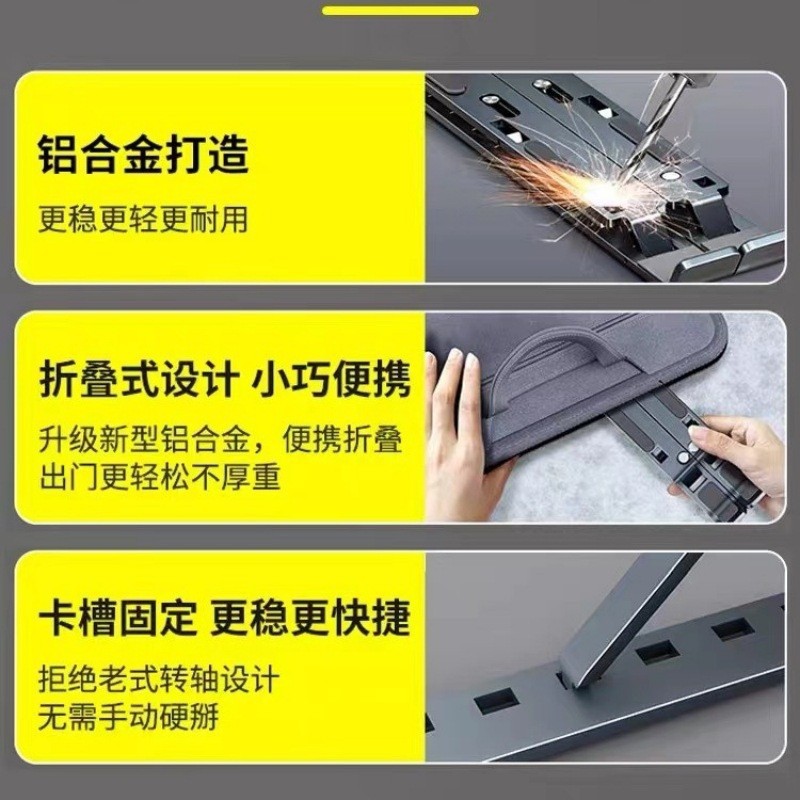 铝合金打造

更稳更轻更耐用

折叠式设计 小巧便携

升级新型铝合金，便携折叠
出门更轻松不厚重

卡槽固定 更稳更快捷

拒绝老式转轴设计
无需手动硬掰