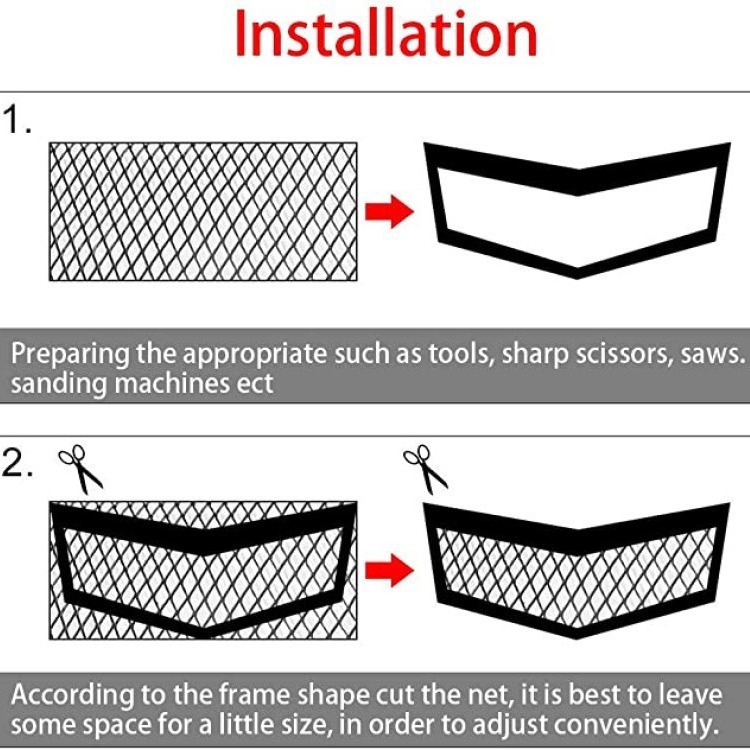 Installation

1.

Preparing the appropriate such as tools, sharp scissors, saws. sanding machines ect

2.

According to the frame shape cut the net, it is best to leave some space for a little size, in order to adjust conveniently.