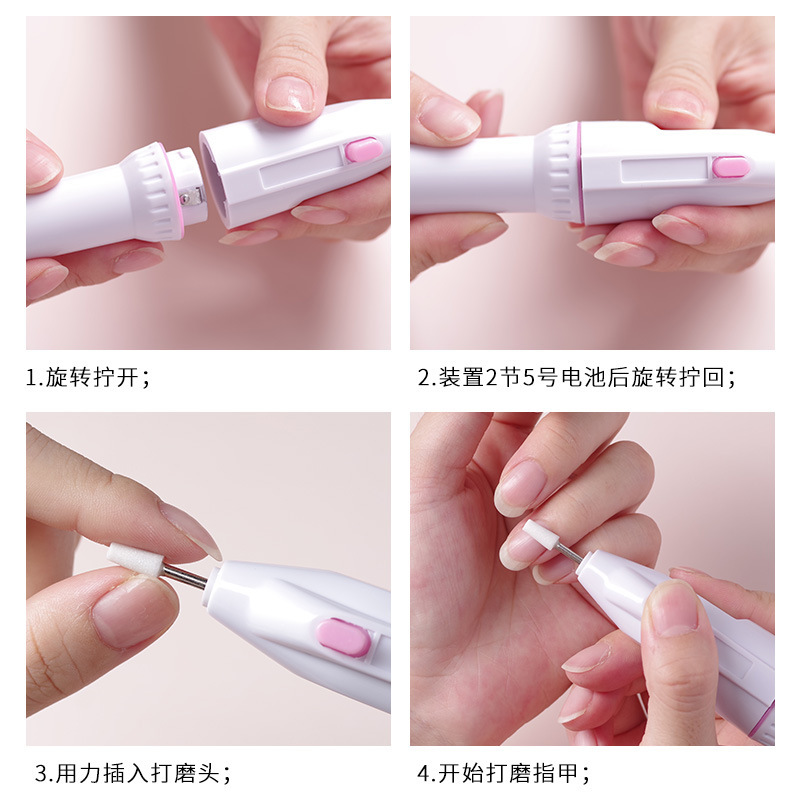 1.旋转拧开；

2.装置2节5号电池后旋转拧回；

3.用力插入打磨头；

4.开始打磨指甲；