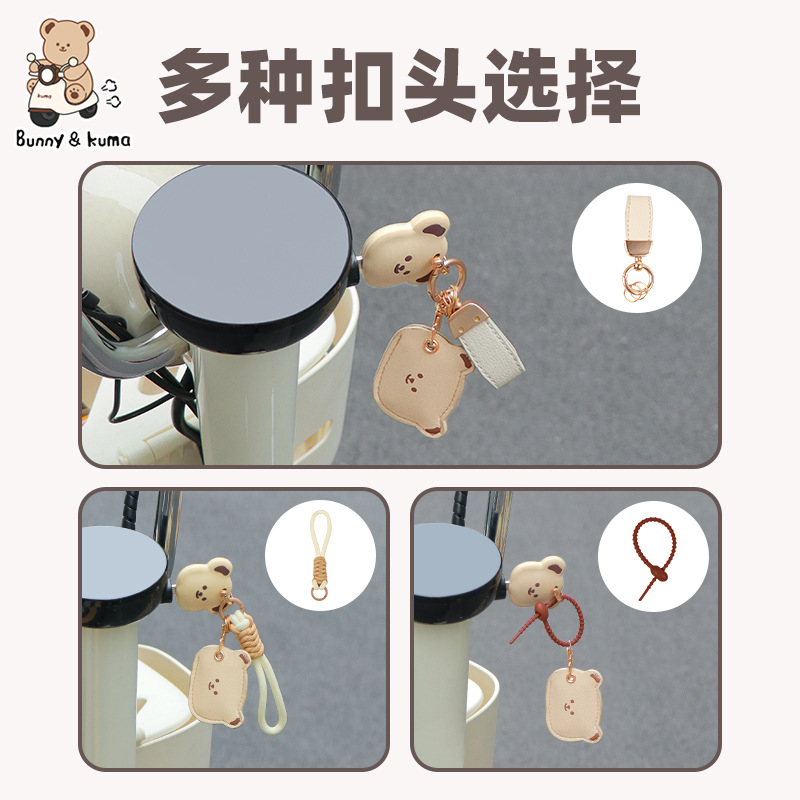 kuma
Bunny & kuma

多种扣头选择